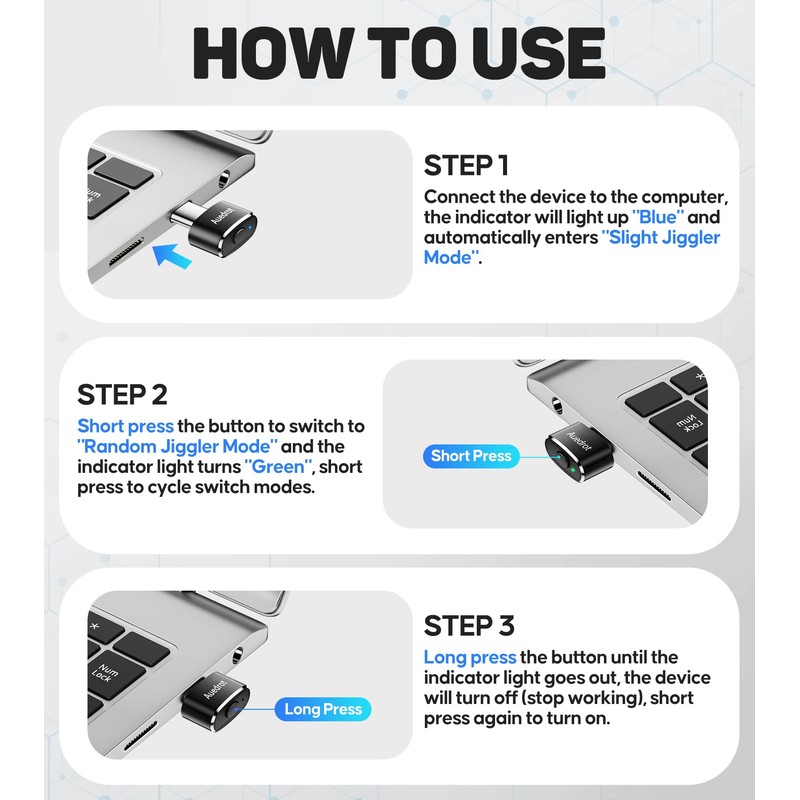 HOW TO USE

Num Lock

Auedrot

STEP 1

Connect the device to the computer, the indicator will light up "Blue" and automatically enters "Slight Jiggler Mode".

STEP 2

Short press the button to switch to "Random Jiggler Mode" and the indicator light turns "Green", short press to cycle switch modes.

Short Press

Auedrot

Num Lock

Num Lock

Auedrot

Long Press

STEP 3

Long press the button until the indicator light goes out, the device will turn off (stop working), short press again to turn on.