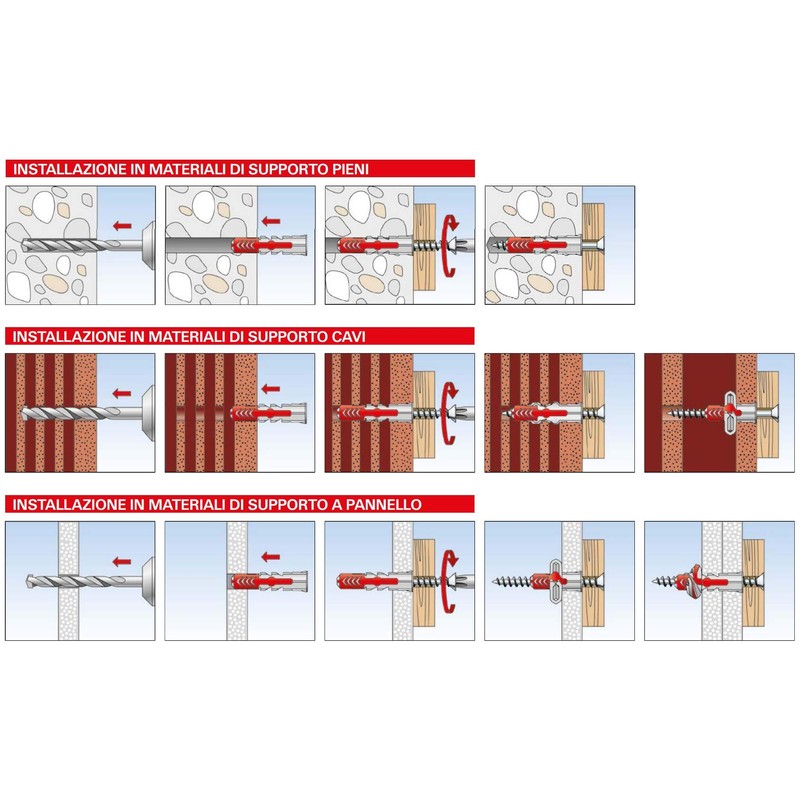 INSTALLAZIONE IN MATERIALI DI SUPPORTO PIENI

INSTALLAZIONE IN MATERIALI DI SUPPORTO CAVI

INSTALLAZIONE IN MATERIALI DI SUPPORTO A PANNELLO