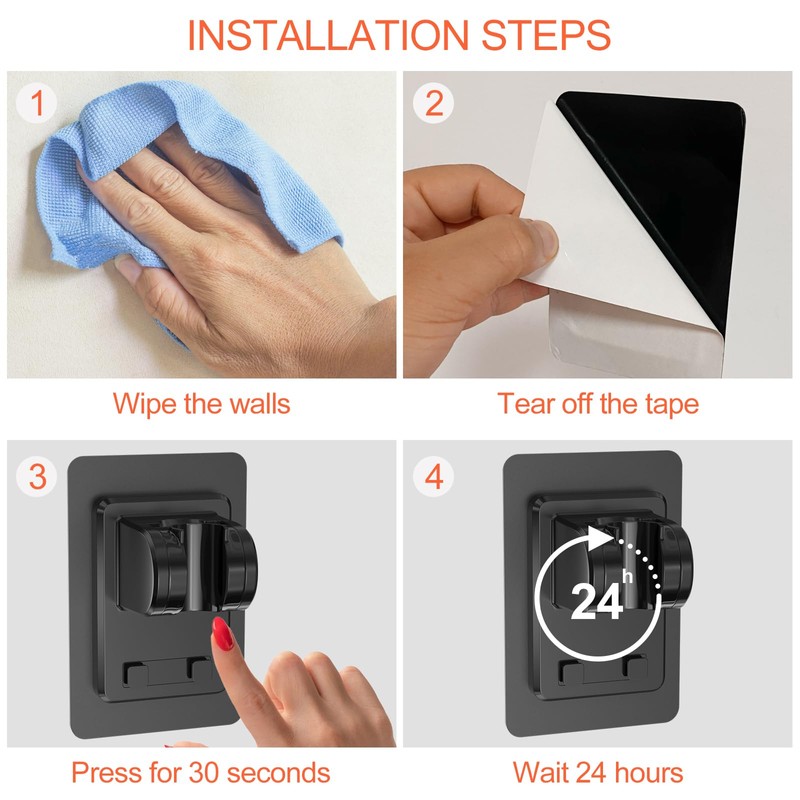 INSTALLATION STEPS

1

Wipe the walls

2

Tear off the tape

3

Press for 30 seconds

4

24 h

Wait 24 hours