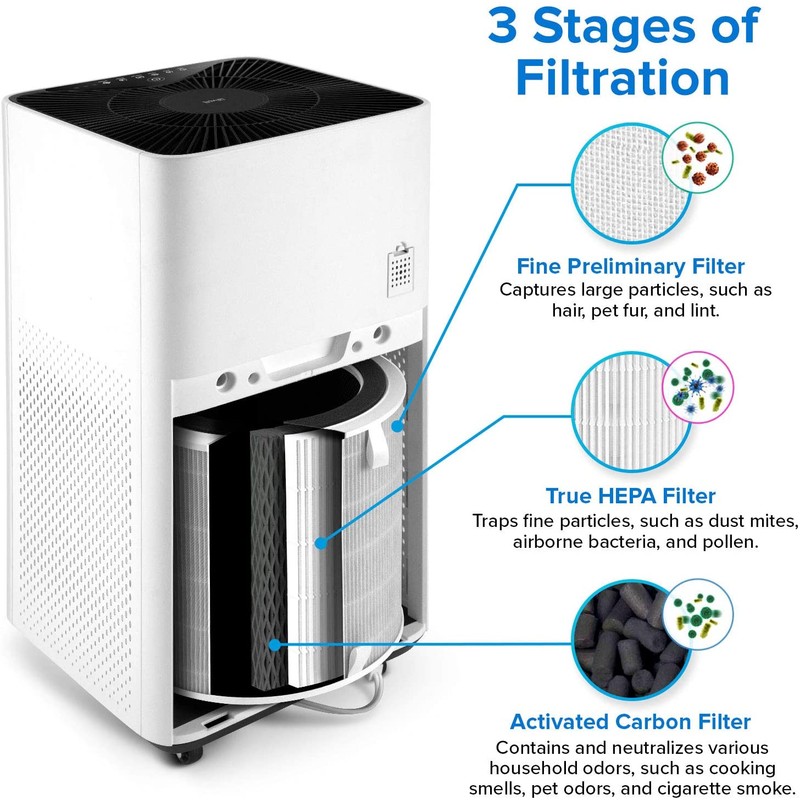 3 Stages of Filtration

Fine Preliminary Filter
Captures large particles, such as hair, pet fur, and lint.

True HEPA Filter
Traps fine particles, such as dust mites, airborne bacteria, and pollen.

Activated Carbon Filter
Contains and neutralizes various household odors, such as cooking smells, pet odors, and cigarette smoke.