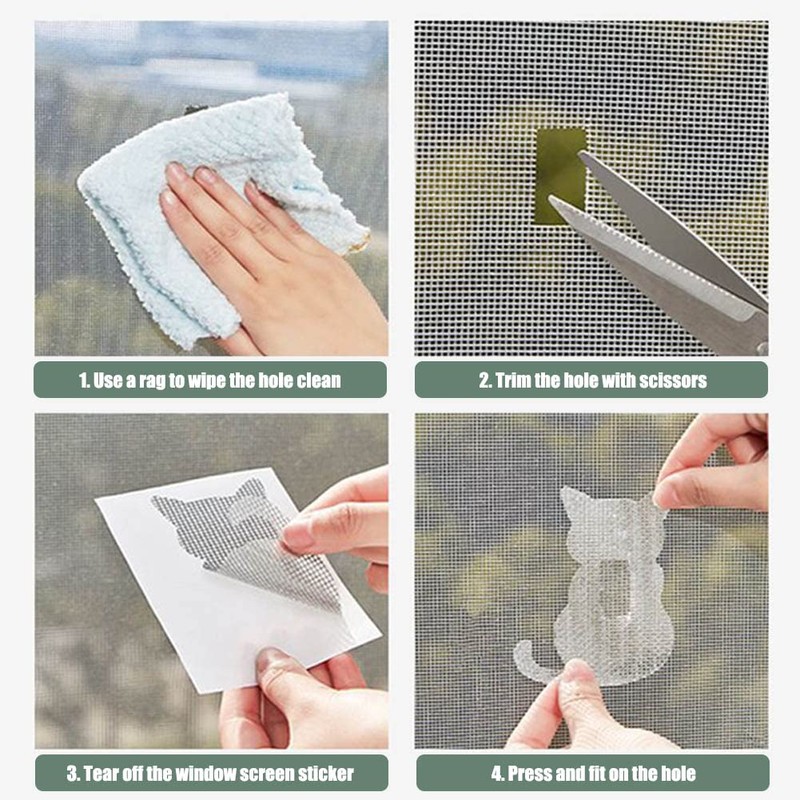 1. Use a rag to wipe the hole clean

2. Trim the hole with scissors

3. Tear off the window screen sticker

4. Press and fit on the hole