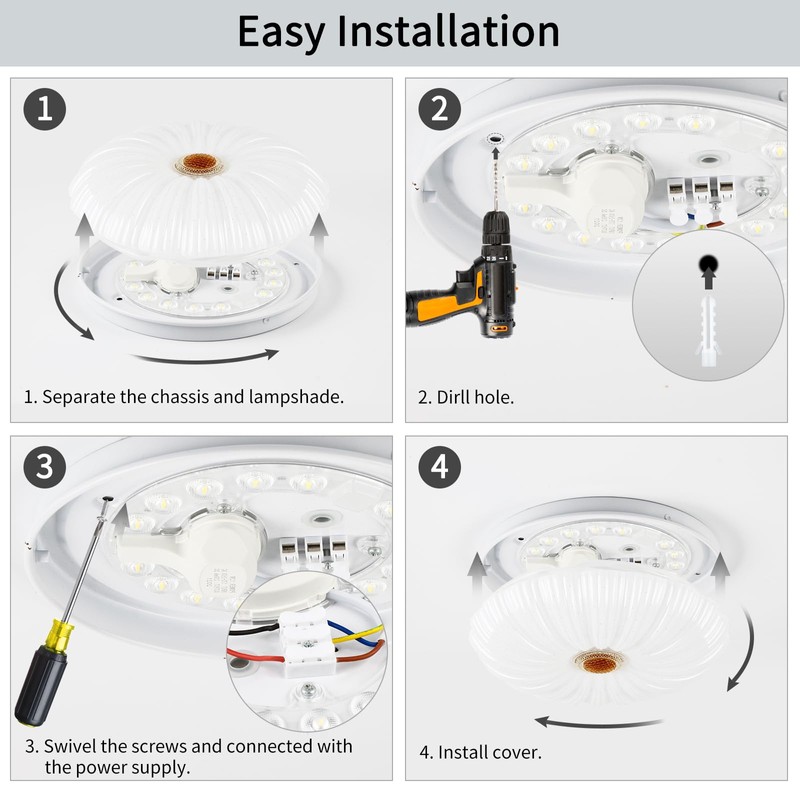 Easy Installation

1

1. Separate the chassis and lampshade.

2

2. Dirll hole.

3

3. Swivel the screws and connected with the power supply.

4

4. Install cover.