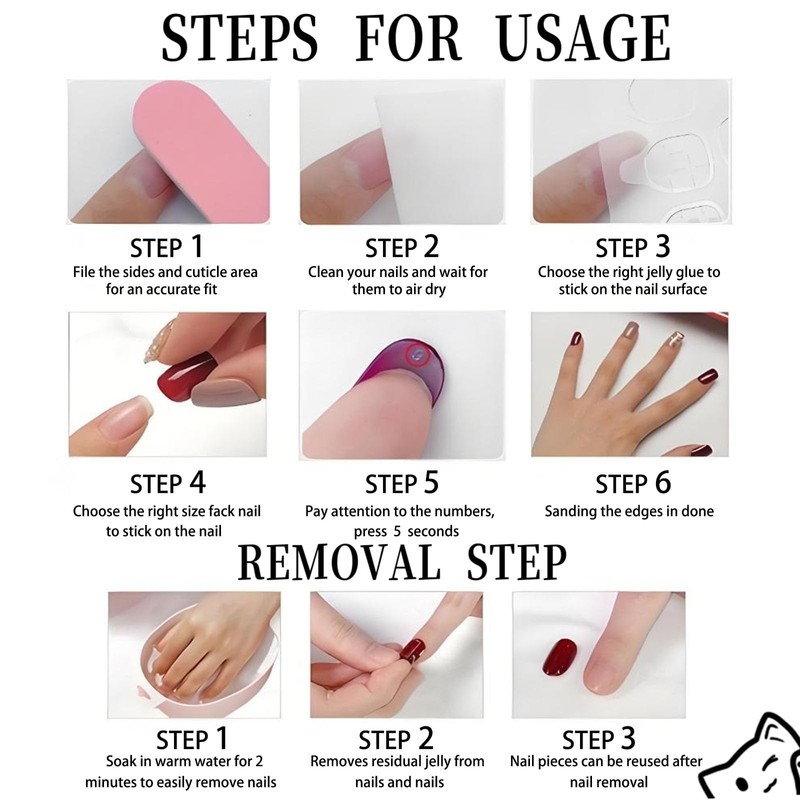 STEPS FOR USAGE

STEP 1
File the sides and cuticle area for an accurate fit

STEP 2
Clean your nails and wait for them to air dry

STEP 3
Choose the right jelly glue to stick on the nail surface

STEP 4
Choose the right size fack nail to stick on the nail

STEP 5
Pay attention to the numbers, press 5 seconds

STEP 6
Sanding the edges in done

REMOVAL STEP

STEP 1
Soak in warm water for 2 minutes to easily remove nails

STEP 2
Removes residual jelly from nails and nails

STEP 3
Nail pieces can be reused after nail removal