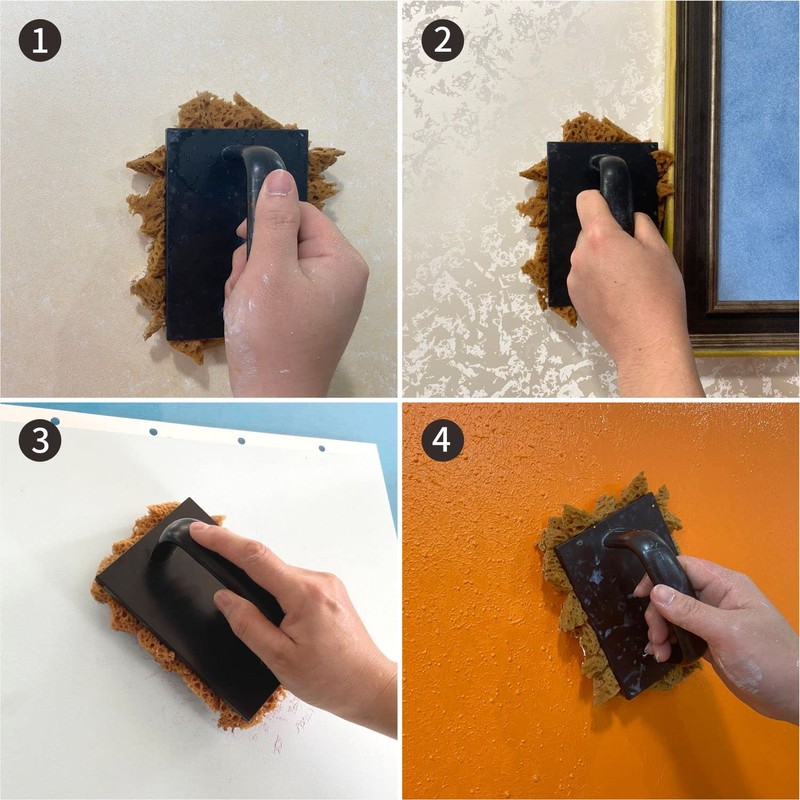 1

2

3

4