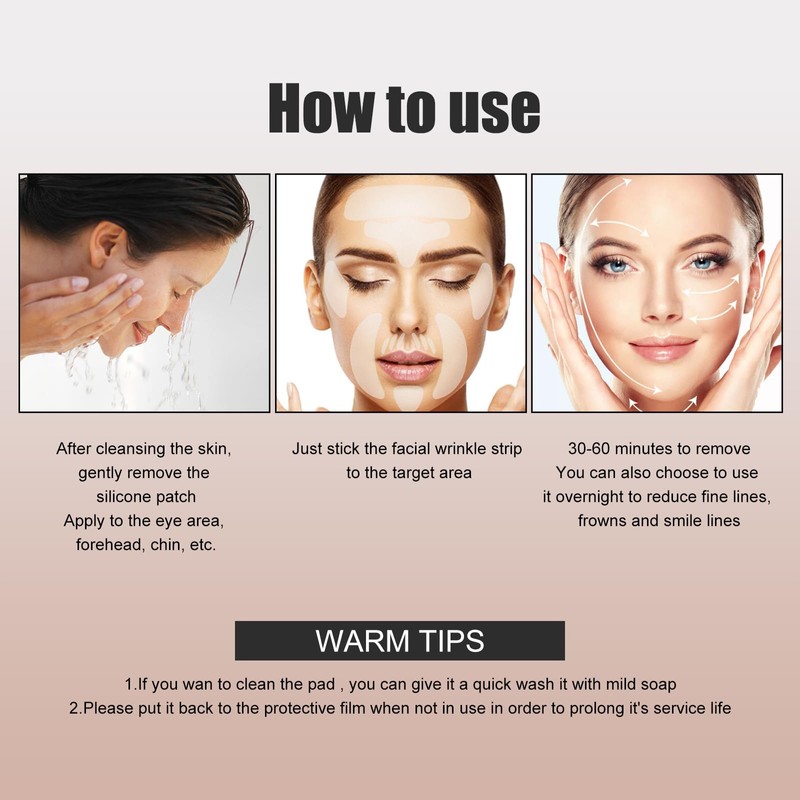 How to use

After cleansing the skin, gently remove the silicone patch
Apply to the eye area, forehead, chin, etc.

Just stick the facial wrinkle strip to the target area

30-60 minutes to remove
You can also choose to use it overnight to reduce fine lines, frowns and smile lines

WARM TIPS

1.If you wan to clean the pad , you can give it a quick wash it with mild soap
2.Please put it back to the protective film when not in use in order to prolong it's service life