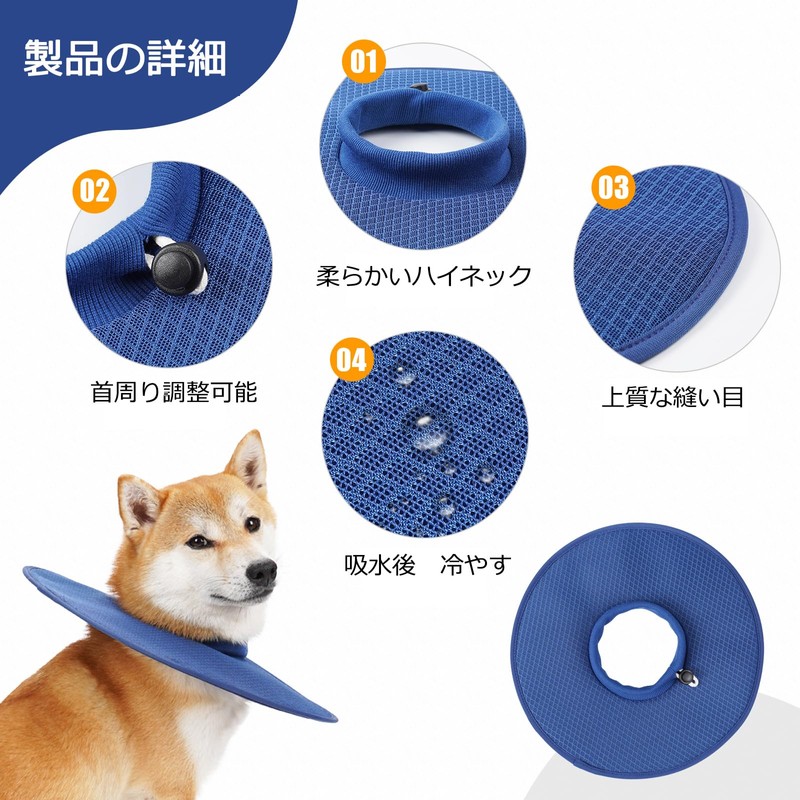 製品の詳細

01

柔らかいハイネック

02

首周り調整可能

03

上質な縫い目

04

吸水後　冷やす