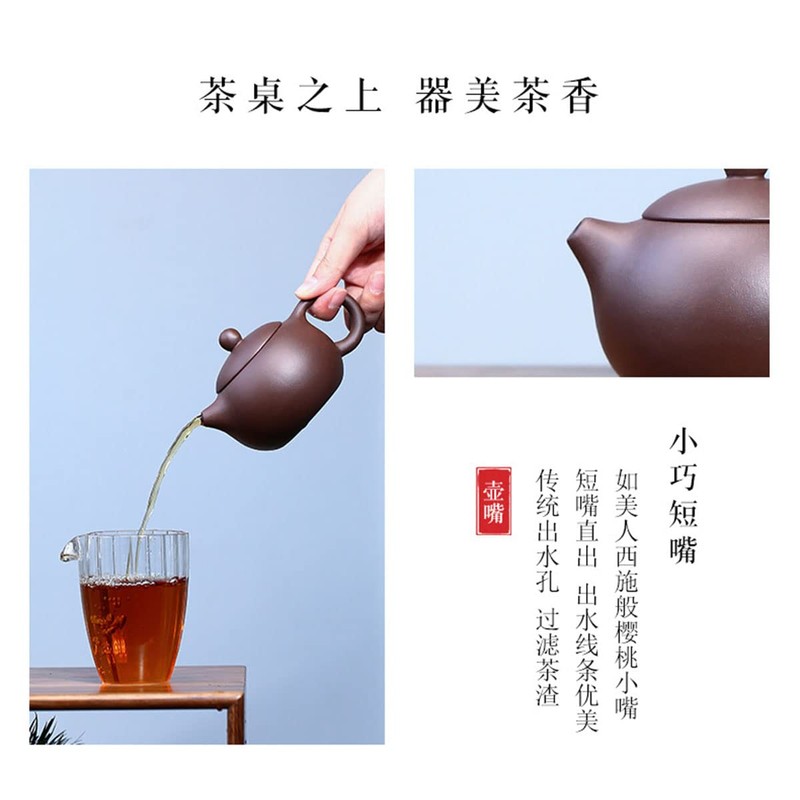 茶桌之上 器美茶香

小巧短嘴

如美人西施般樱桃小嘴

短嘴直出 出水线条优美

传统出水孔 过滤茶渣

壶嘴