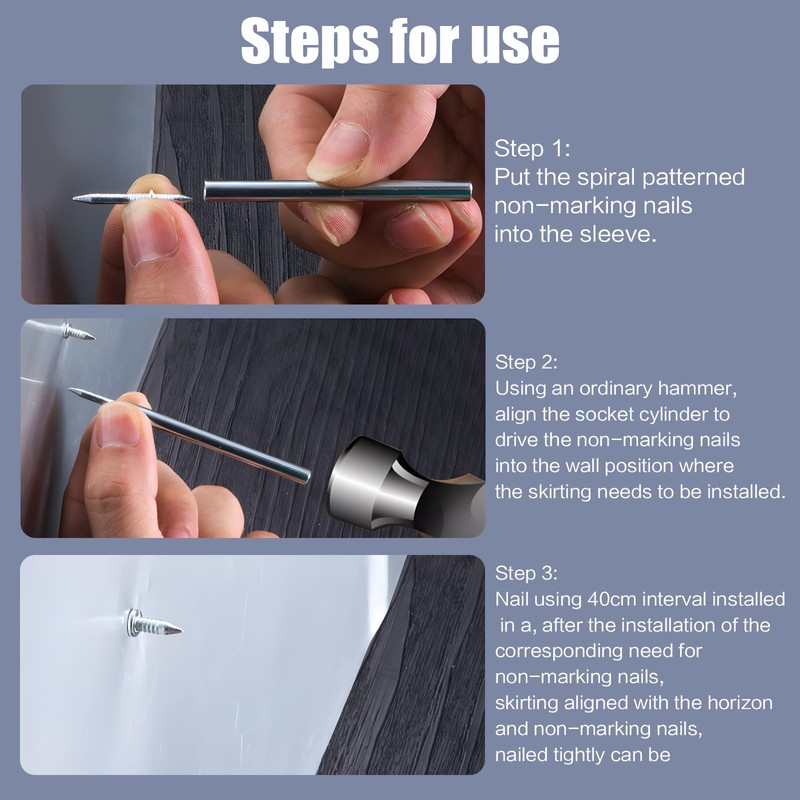 Steps for use

Step 1:
Put the spiral patterned non-marking nails into the sleeve.

Step 2:
Using an ordinary hammer, align the socket cylinder to drive the non-marking nails into the wall position where the skirting needs to be installed.

Step 3:
Nail using 40cm interval installed in a, after the installation of the corresponding need for non-marking nails,
skirting aligned with the horizon and non-marking nails,
nailed tightly can be