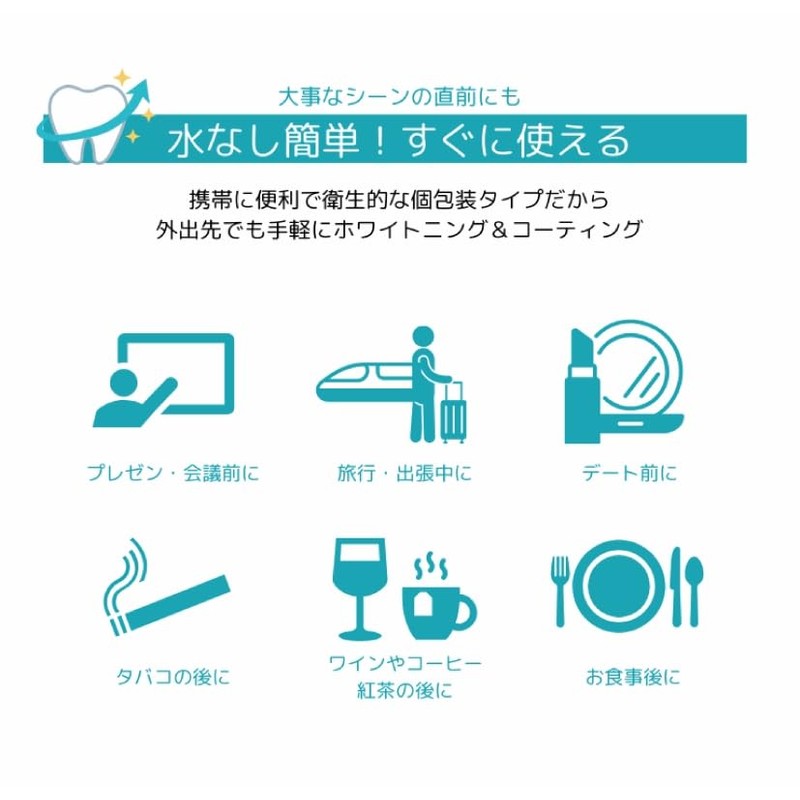 大事なシーンの直前にも

水なし簡単！すぐに使える

携帯に便利で衛生的な個包装タイプだから
外出先でも手軽にホワイトニング＆コーティング

プレゼン・会議前に

旅行・出張中に

デート前に

タバコの後に

ワインやコーヒー
紅茶の後に

お食事後に