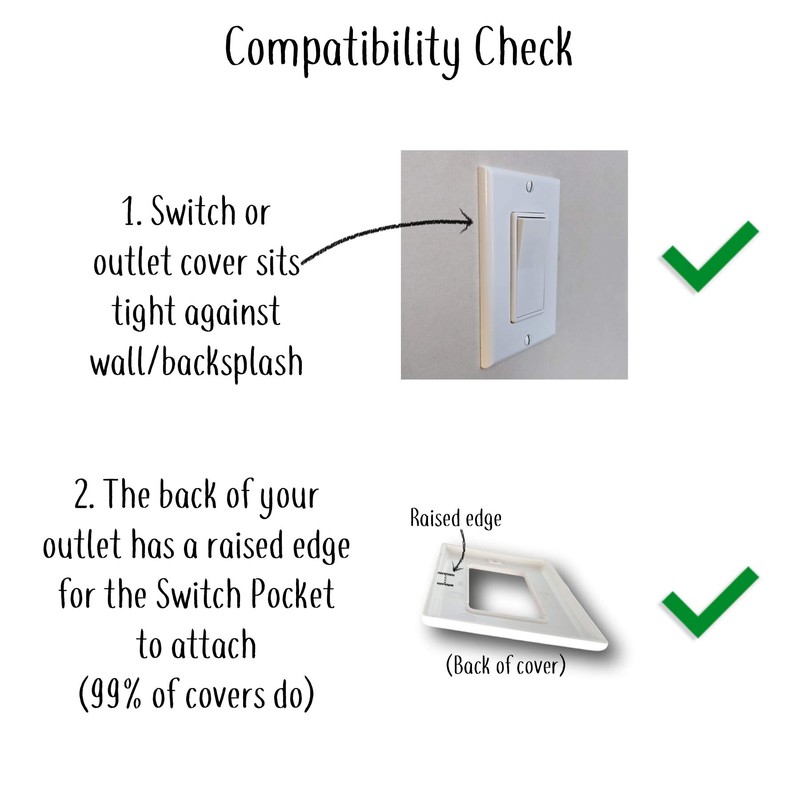 Compatibility Check

1. Switch or outlet cover sits tight against wall/backsplash

2. The back of your outlet has a raised edge for the Switch Pocket to attach (99% of covers do)

Raised edge

(Back of cover)