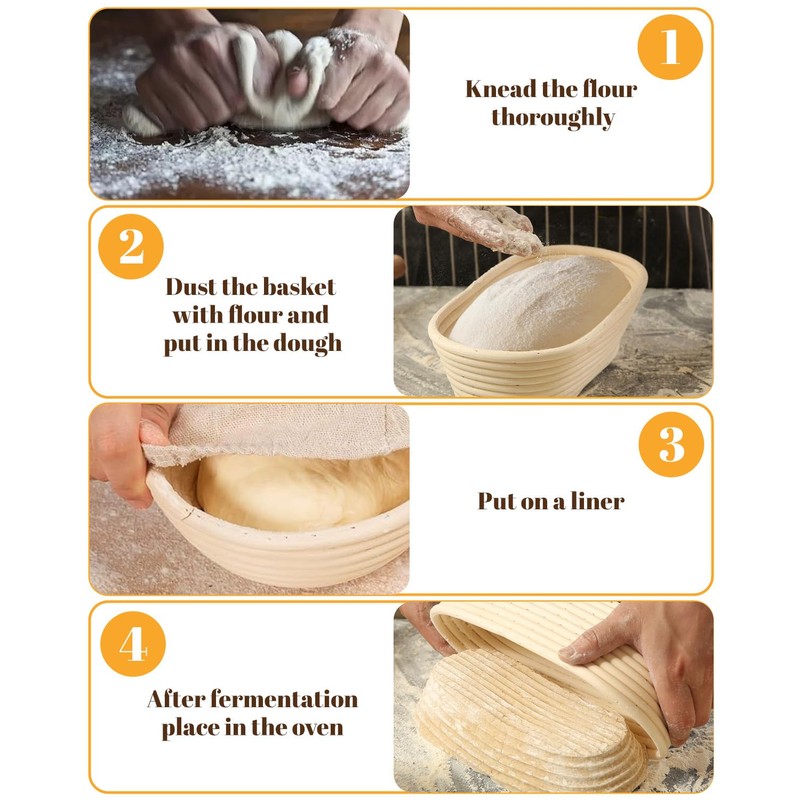 1

Knead the flour thoroughly

2

Dust the basket with flour and put in the dough

3

Put on a liner

4

After fermentation place in the oven