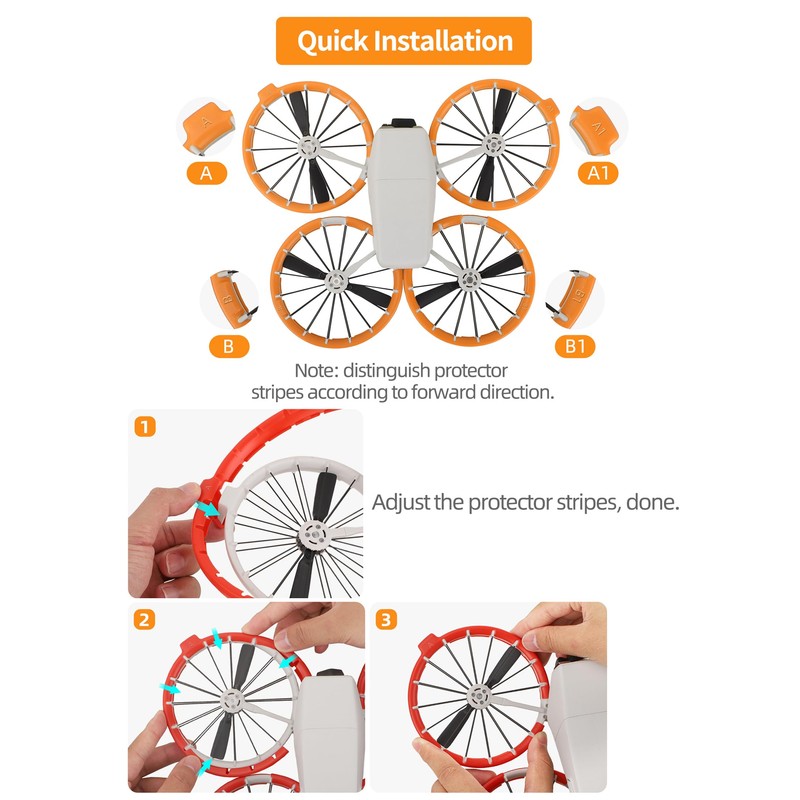 Quick Installation

A

A1

B

B1

Note: distinguish protector stripes according to forward direction.

1

Adjust the protector stripes, done.

2

3