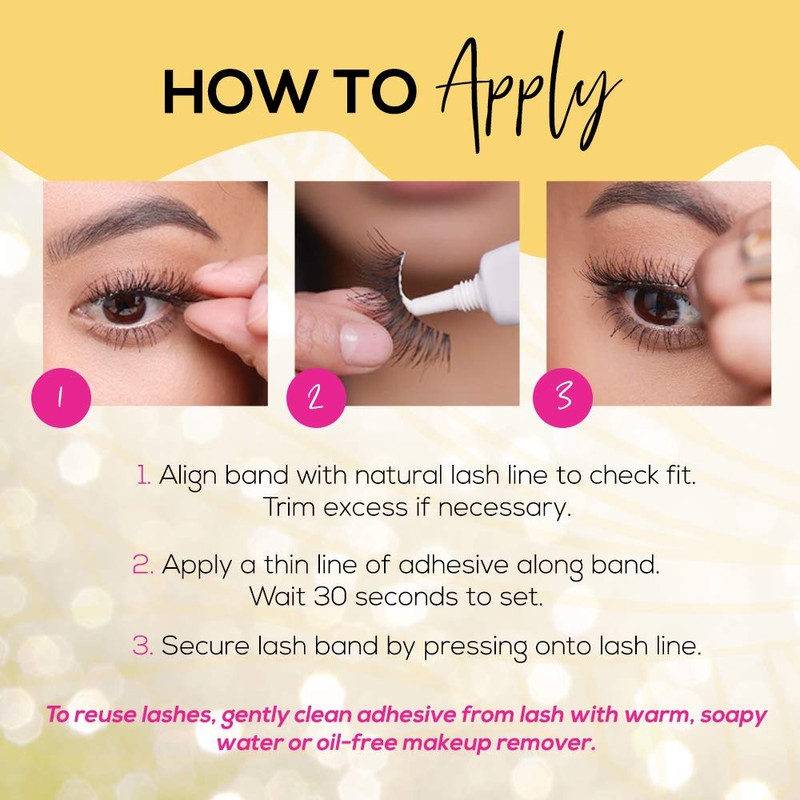 HOW TO Apply

1

2

3

1. Align band with natural lash line to check fit. Trim excess if necessary.

2. Apply a thin line of adhesive along band. Wait 30 seconds to set.

3. Secure lash band by pressing onto lash line.

To reuse lashes, gently clean adhesive from lash with warm, soapy water or oil-free makeup remover.