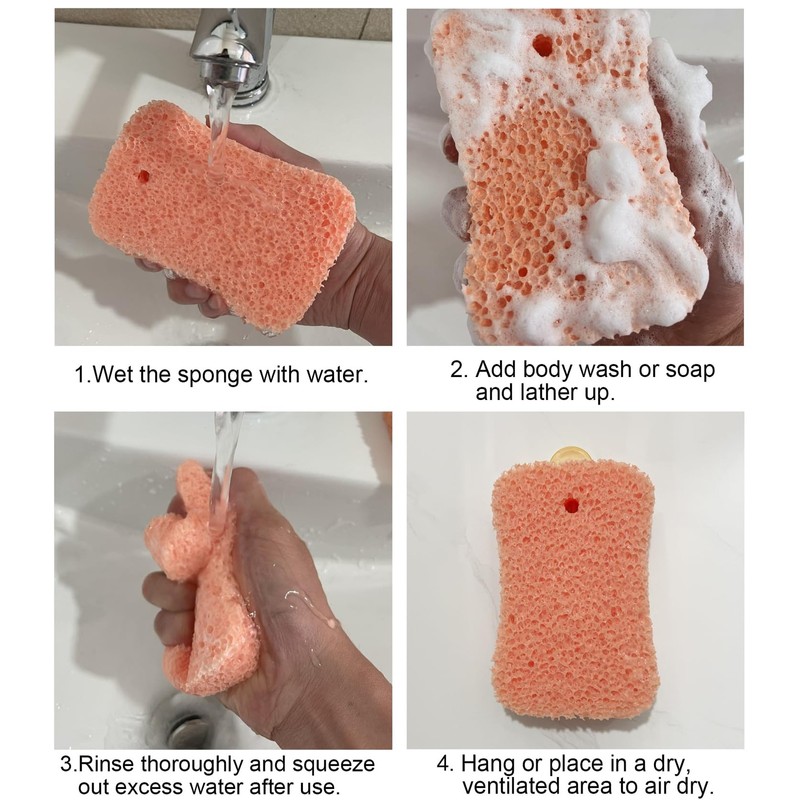 1.Wet the sponge with water.

2. Add body wash or soap and lather up.

3.Rinse thoroughly and squeeze out excess water after use.

4. Hang or place in a dry, ventilated area to air dry.