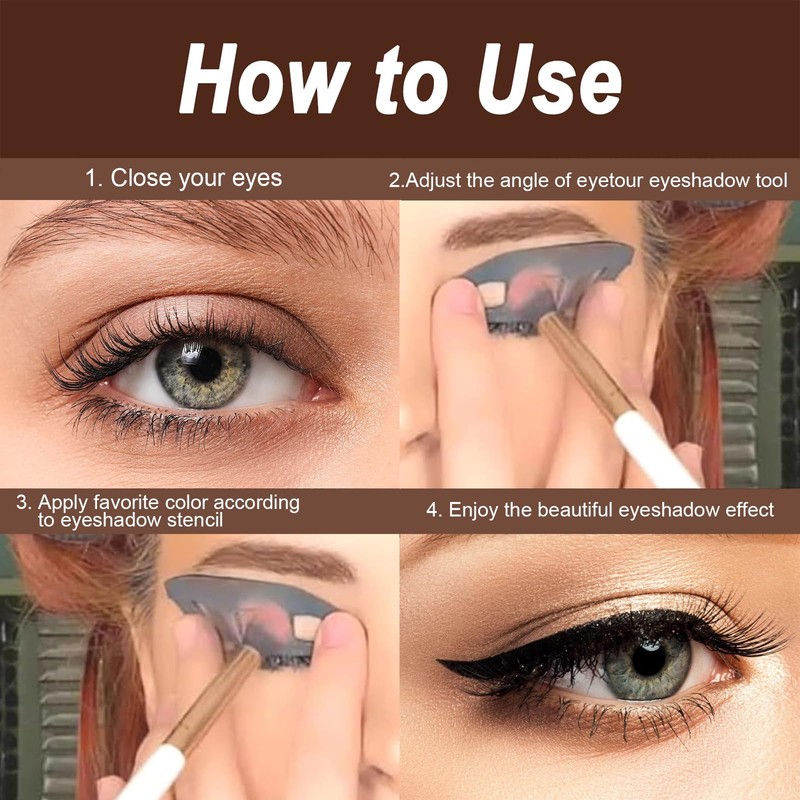 How to Use

1. Close your eyes

2.Adjust the angle of eyetour eyeshadow tool

3. Apply favorite color according to eyeshadow stencil

4. Enjoy the beautiful eyeshadow effect