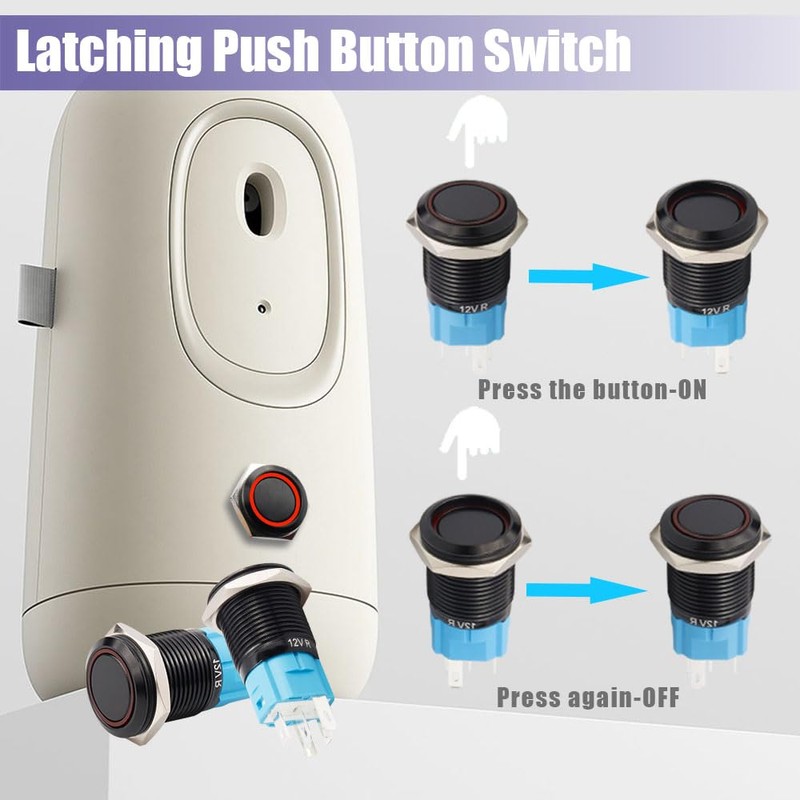 Latching Push Button Switch

12V R

12V R

Press the button-ON

12V R

12V R

Press again-OFF

12V R

12V R