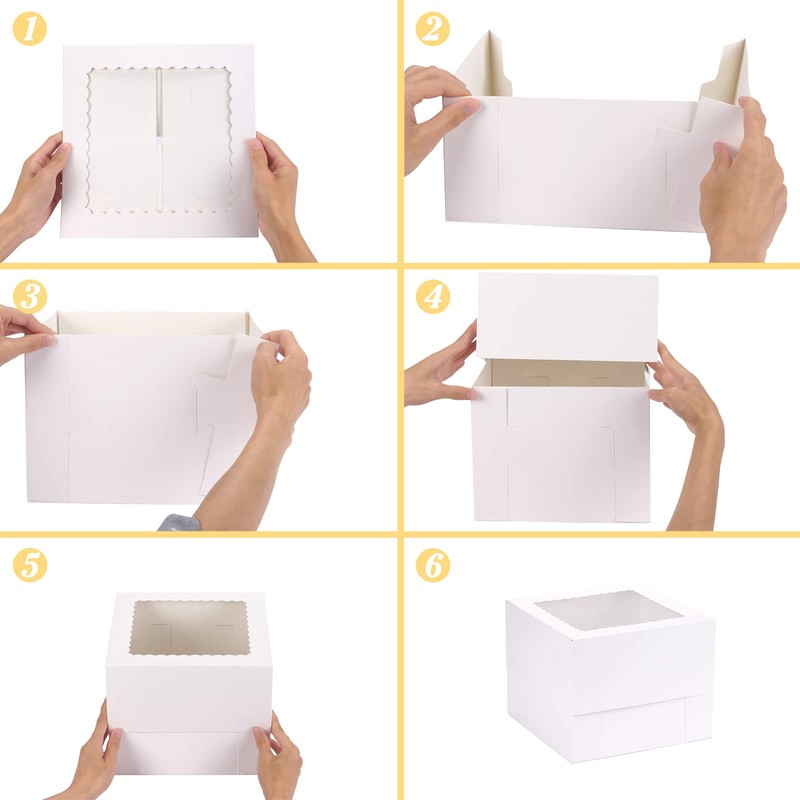 1

2

3

4

5

6