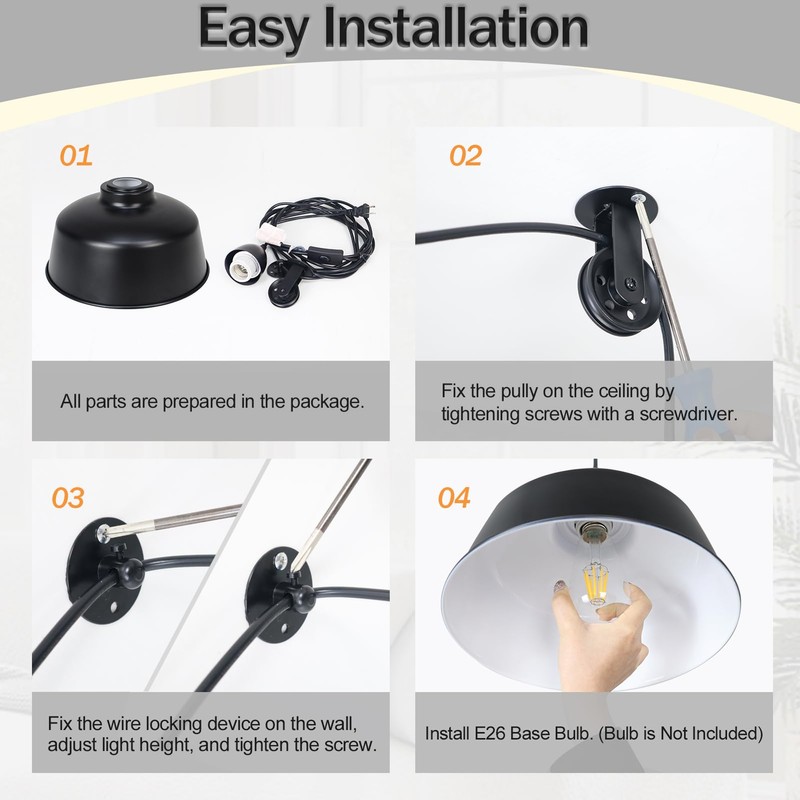 Easy Installation

01

All parts are prepared in the package.

02

Fix the pully on the ceiling by tightening screws with a screwdriver.

03

Fix the wire locking device on the wall, adjust light height, and tighten the screw.

04

Install E26 Base Bulb. (Bulb is Not Included)