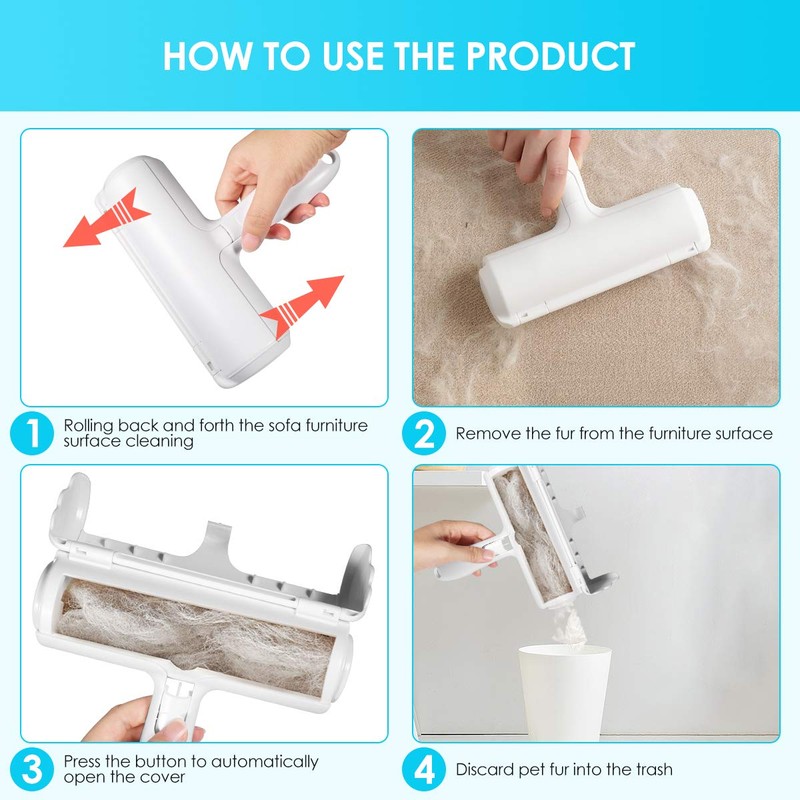 HOW TO USE THE PRODUCT

1 Rolling back and forth the sofa furniture surface cleaning

2 Remove the fur from the furniture surface

3 Press the button to automatically open the cover

4 Discard pet fur into the trash