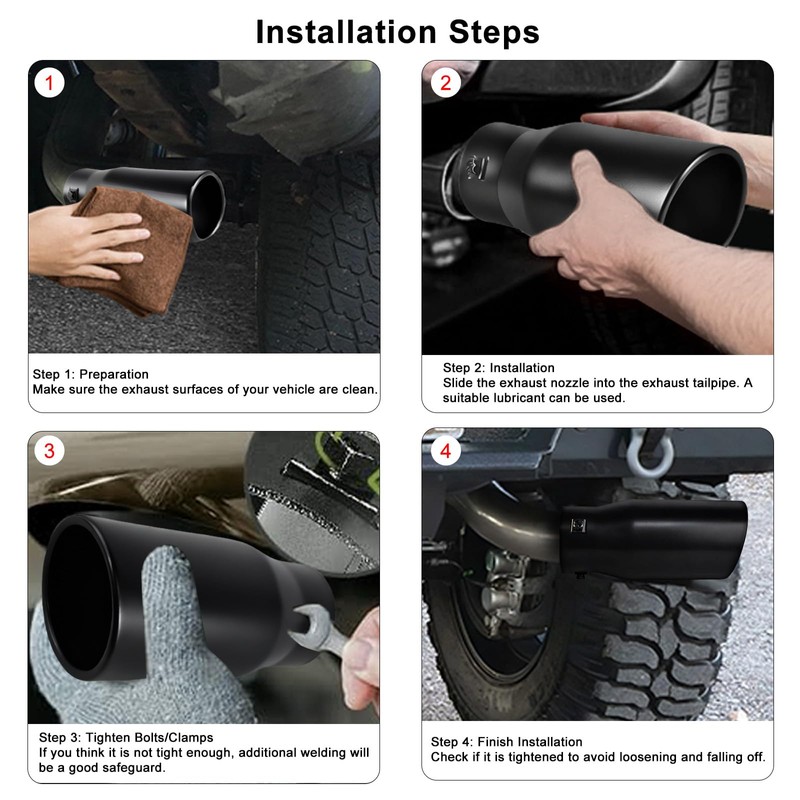 Installation Steps

1

Step 1: Preparation
Make sure the exhaust surfaces of your vehicle are clean.

2

Step 2: Installation
Slide the exhaust nozzle into the exhaust tailpipe. A suitable lubricant can be used.

3

Step 3: Tighten Bolts/Clamps
If you think it is not tight enough, additional welding will be a good safeguard.

4

Step 4: Finish Installation
Check if it is tightened to avoid loosening and falling off.