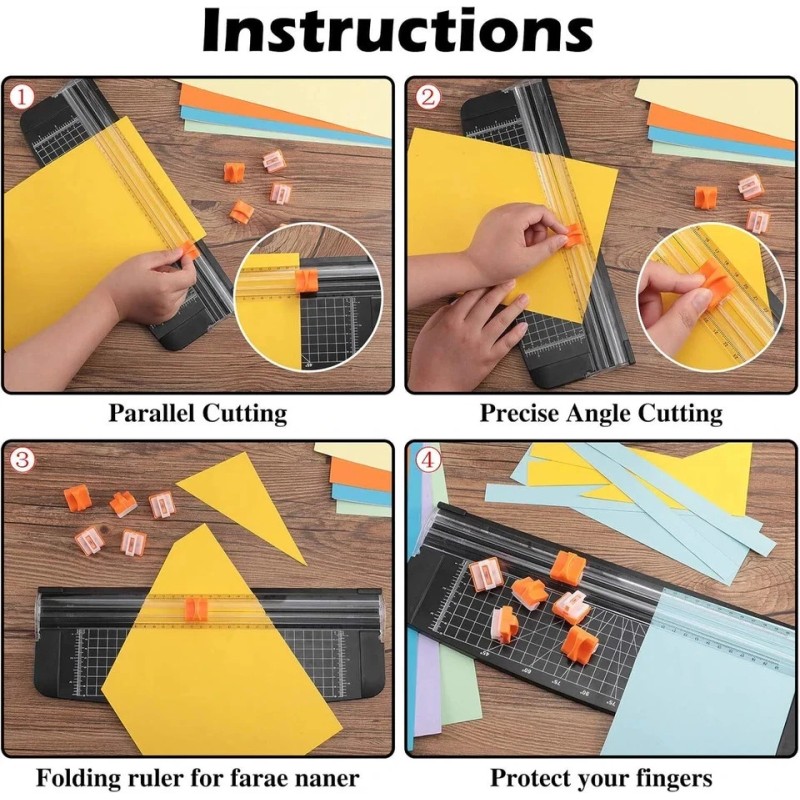 Instructions

①

Parallel Cutting

②

Precise Angle Cutting

③

Folding ruler for farae naner

④

Protect your fingers