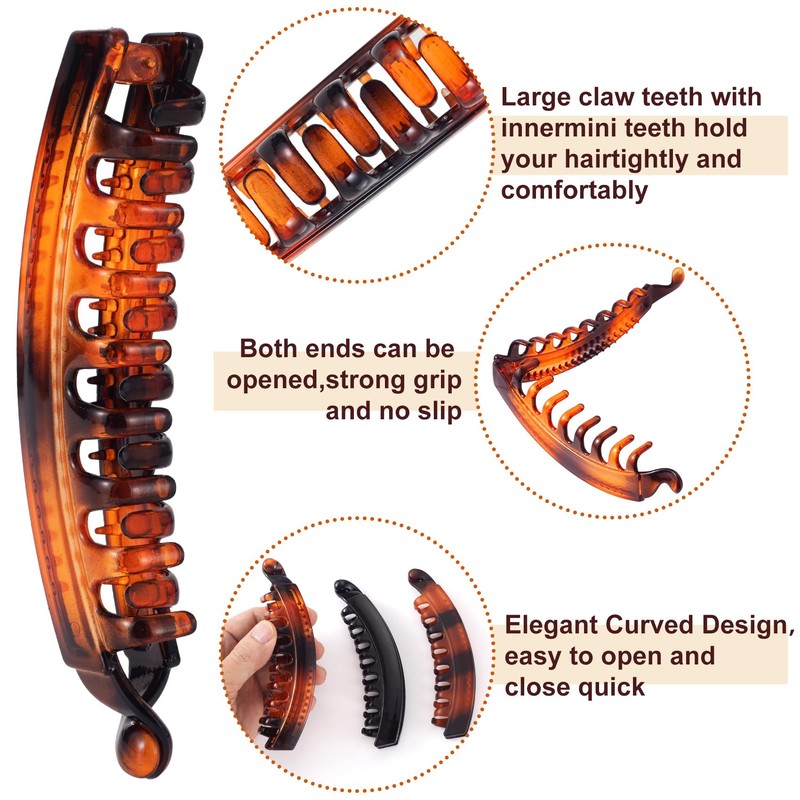 Large claw teeth with innermini teeth hold your hairtightly and comfortably

Both ends can be opened,strong grip and no slip

Elegant Curved Design, easy to open and close quick