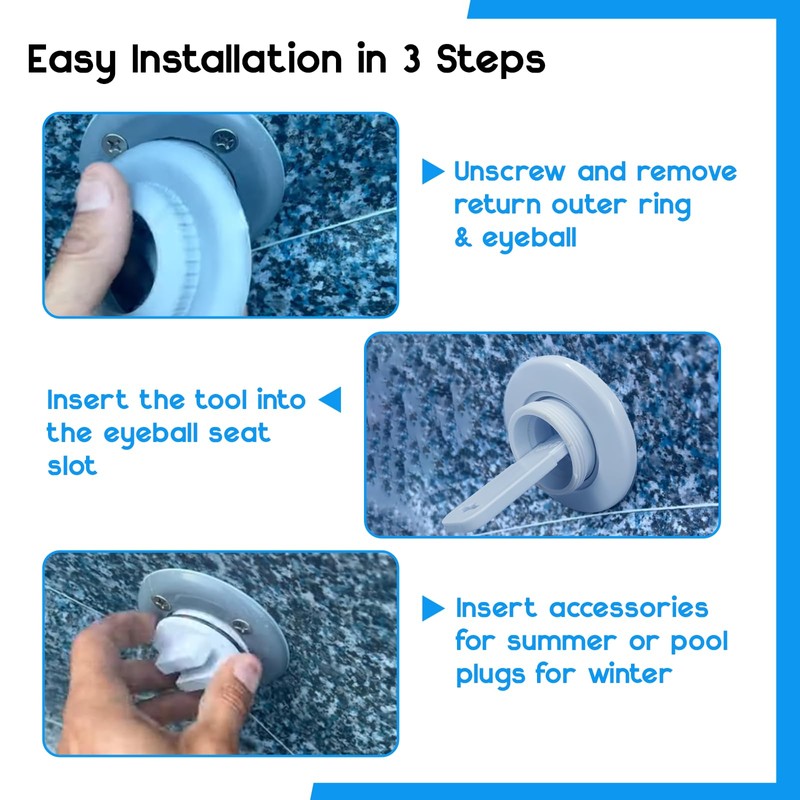 Easy Installation in 3 Steps

Unscrew and remove return outer ring & eyeball

Insert the tool into the eyeball seat slot

Insert accessories for summer or pool plugs for winter