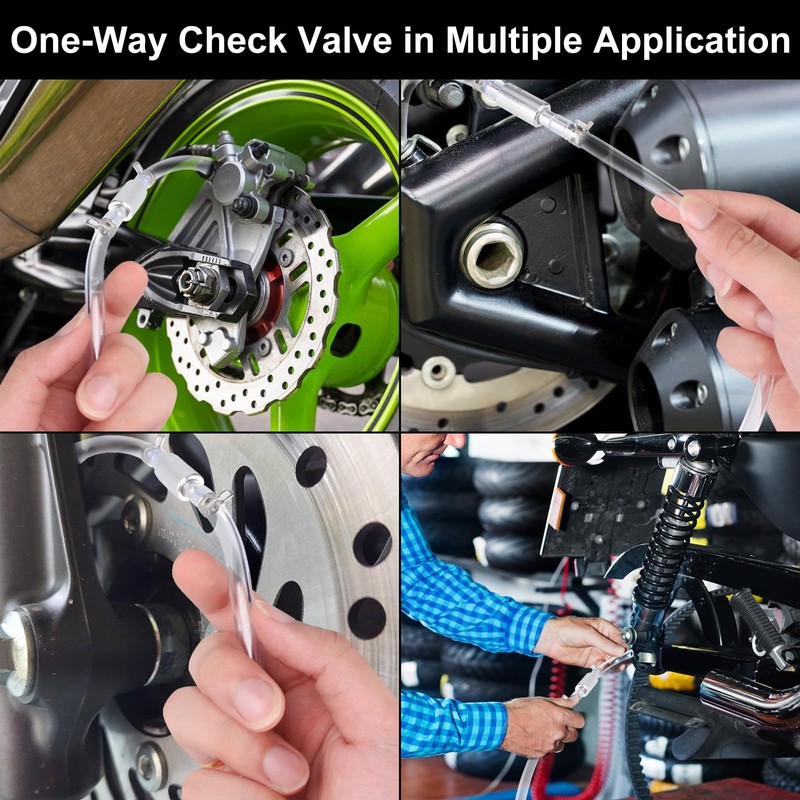 One-Way Check Valve in Multiple Application