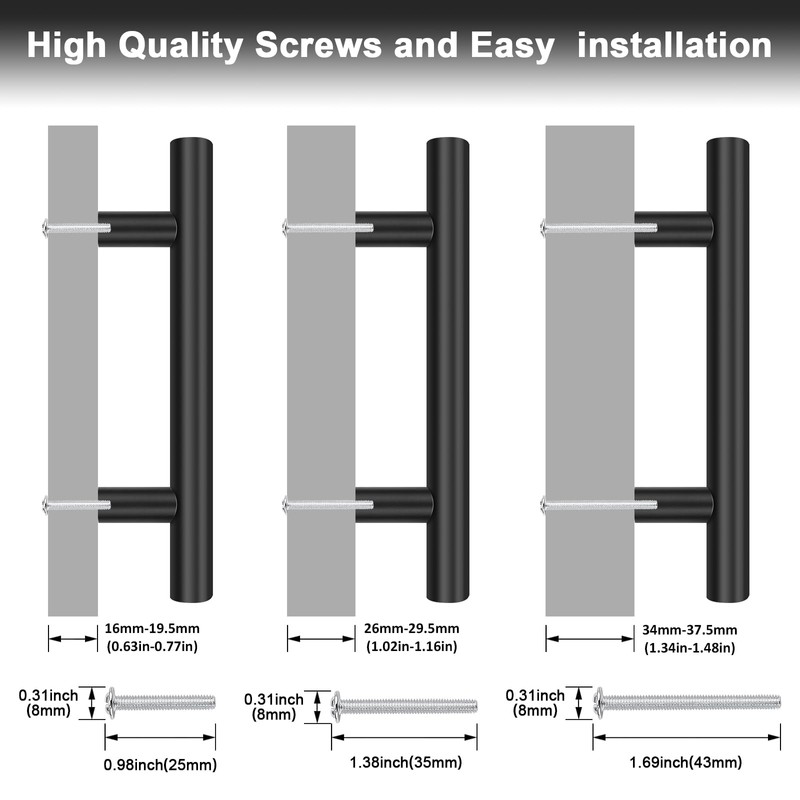 High Quality Screws and Easy installation

16mm-19.5mm
(0.63in-0.77in)

26mm-29.5mm
(1.02in-1.16in)

34mm-37.5mm
(1.34in-1.48in)

0.31inch
(8mm)

0.98inch(25mm)

0.31inch
(8mm)

1.38inch(35mm)

0.31inch
(8mm)

1.69inch(43mm)