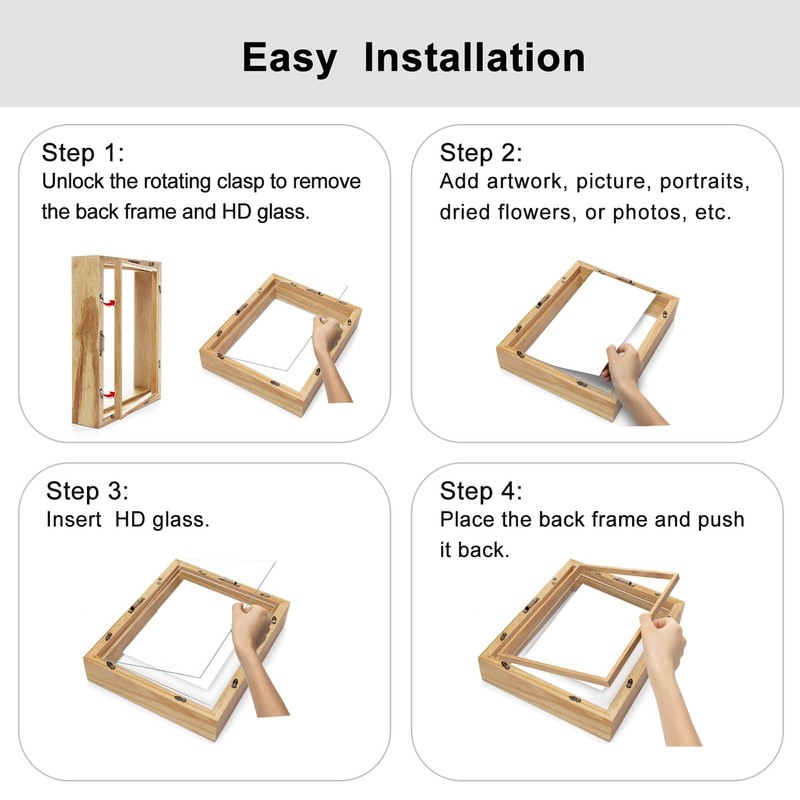 Easy Installation

Step 1:
Unlock the rotating clasp to remove the back frame and HD glass.

Step 2:
Add artwork, picture, portraits, dried flowers, or photos, etc.

Step 3:
Insert HD glass.

Step 4:
Place the back frame and push it back.