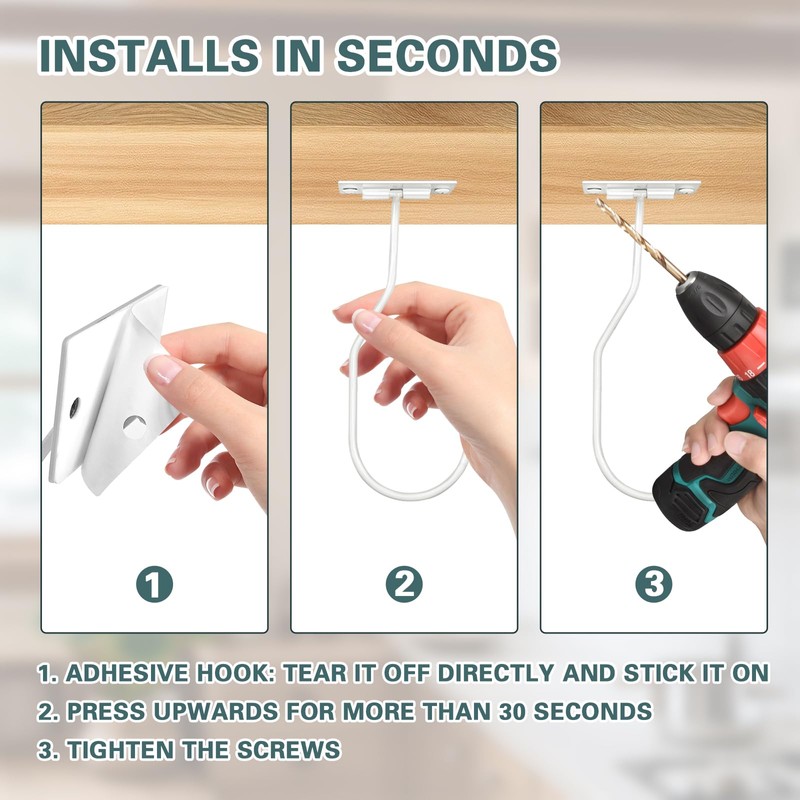 INSTALLS IN SECONDS

1

2

3

1. ADHESIVE HOOK: TEAR IT OFF DIRECTLY AND STICK IT ON
2. PRESS UPWARDS FOR MORE THAN 30 SECONDS
3. TIGHTEN THE SCREWS