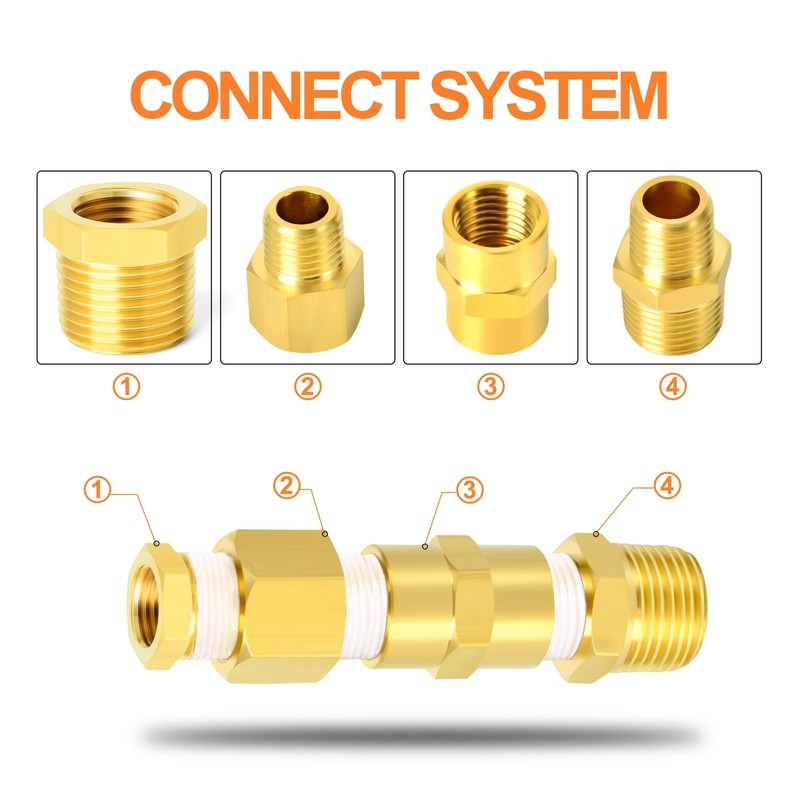 CONNECT SYSTEM

①

②

③

④

①

②

③

④