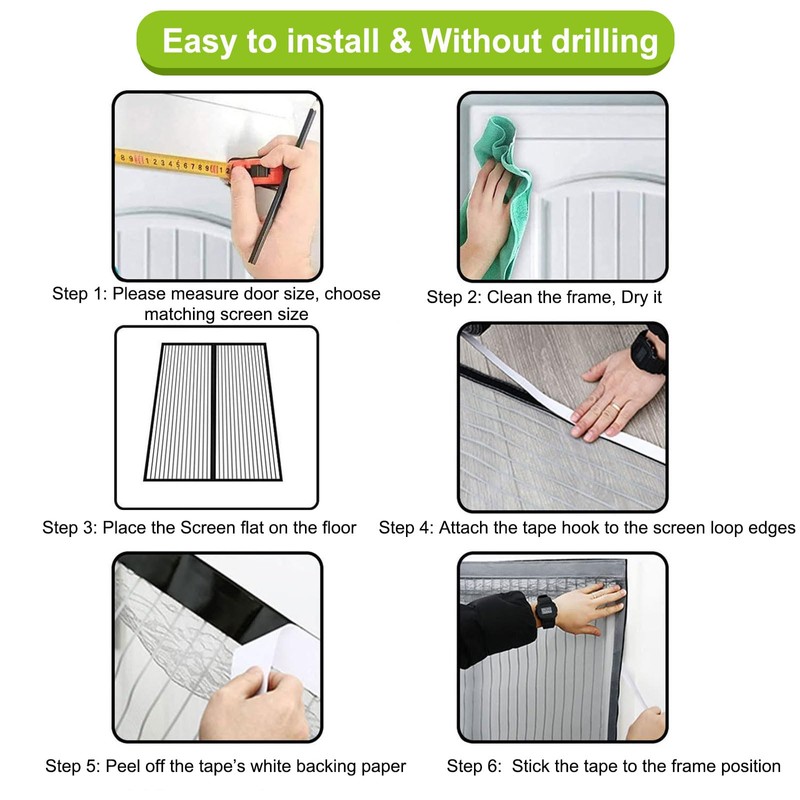 Easy to install & Without drilling

8 9 1 2 3 4 5 6 7 8 9 1 2

Step 1: Please measure door size, choose matching screen size

Step 2: Clean the frame, Dry it

Step 3: Place the Screen flat on the floor

Step 4: Attach the tape hook to the screen loop edges

Step 5: Peel off the tape's white backing paper

Step 6: Stick the tape to the frame position