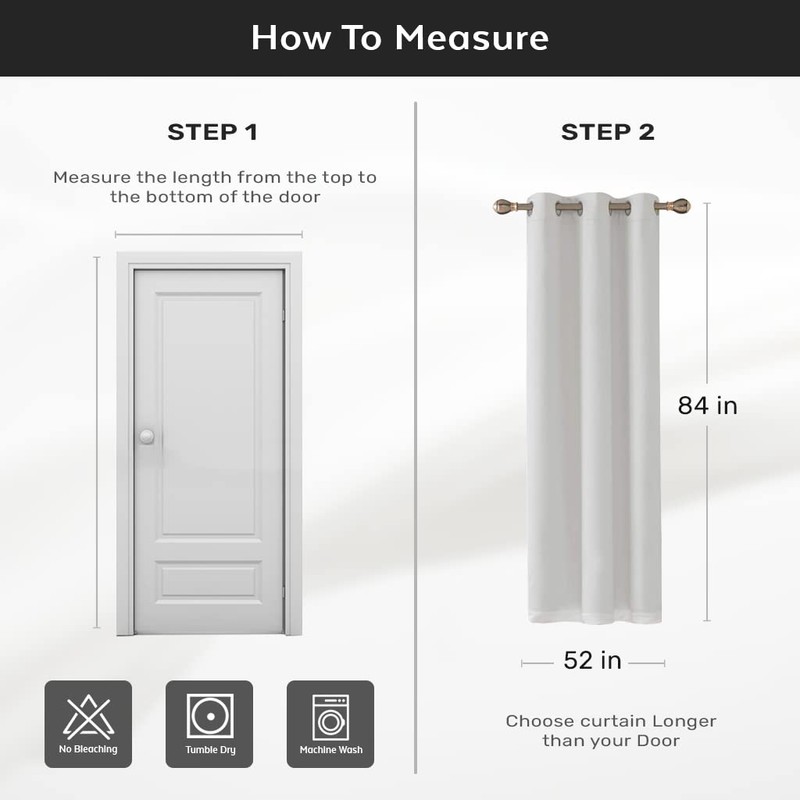 How To Measure

STEP 1

Measure the length from the top to the bottom of the door

No Bleaching

Tumble Dry

Machine Wash

STEP 2

84 in

52 in

Choose curtain Longer than your Door