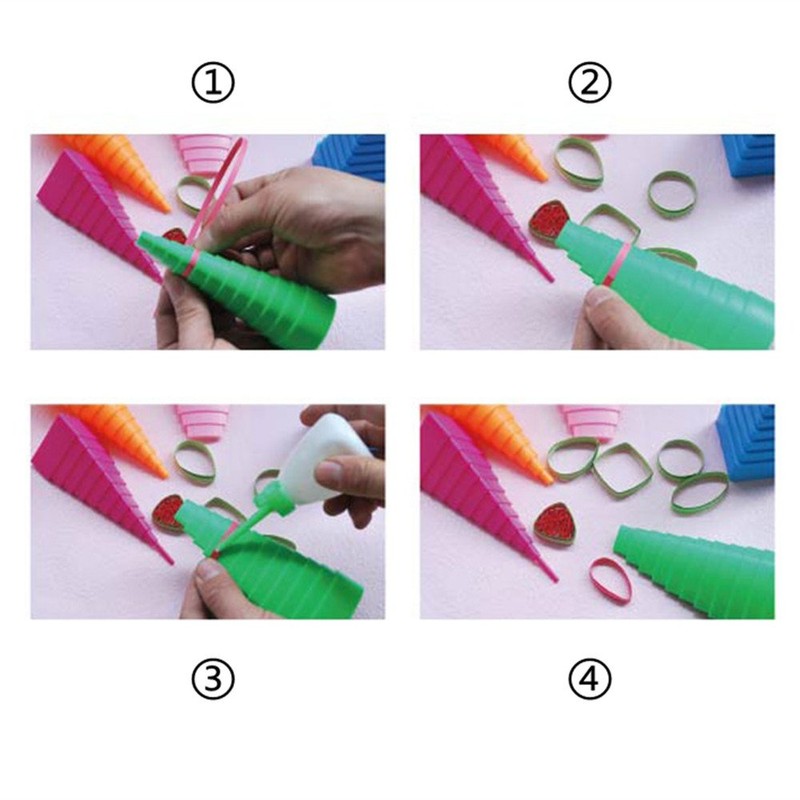 ①

②

③

④