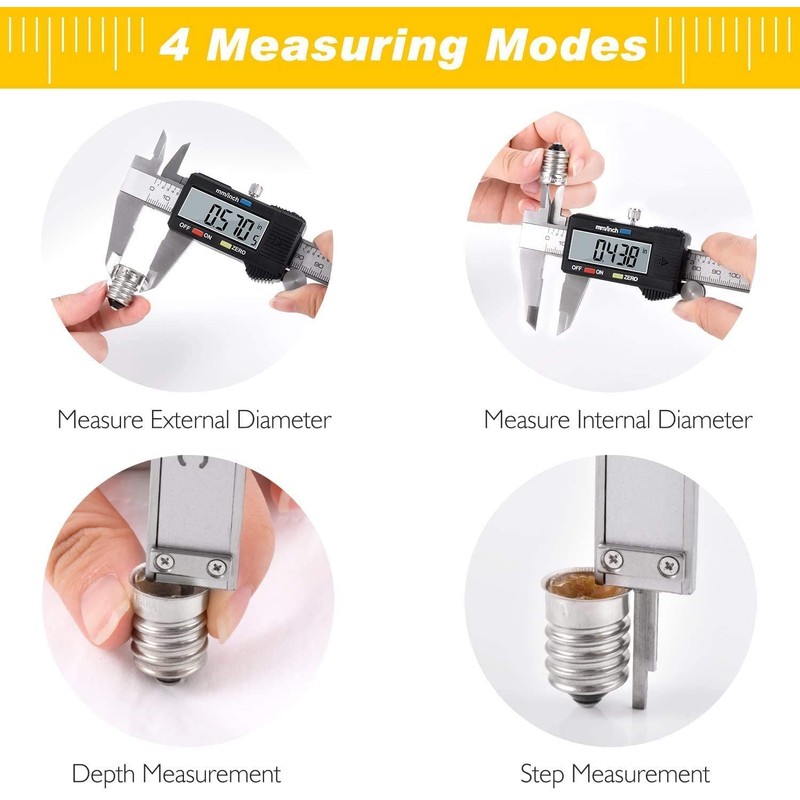 4 Measuring Modes

mm/inch
0.570 in
OFF ON ZERO

mm/inch
0.438 in
OFF ON ZERO

Measure External Diameter

Measure Internal Diameter

Depth Measurement

Step Measurement