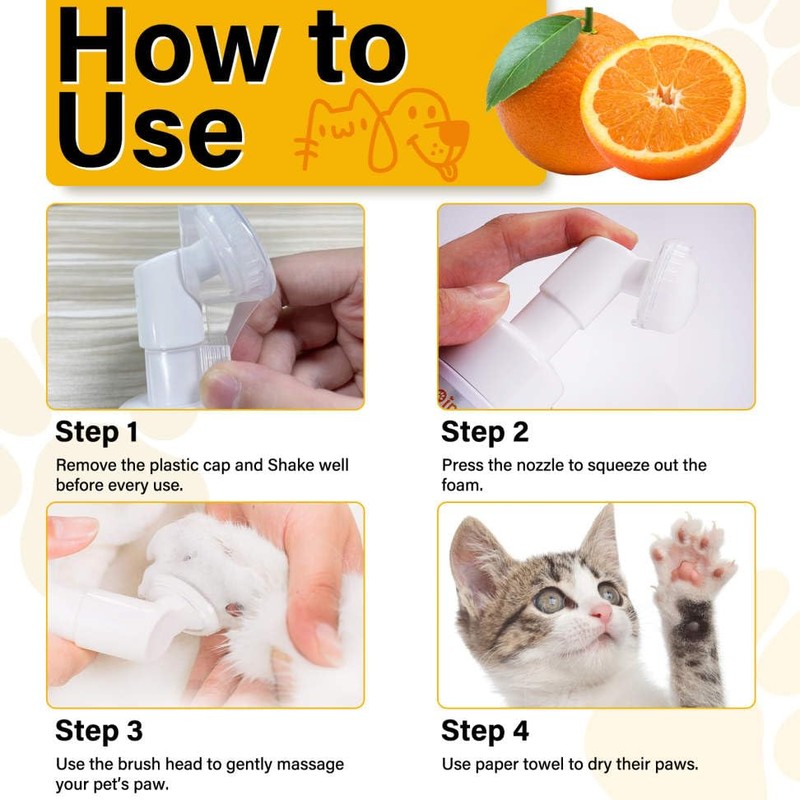 How to Use

Step 1
Remove the plastic cap and Shake well before every use.

Step 2
Press the nozzle to squeeze out the foam.

Step 3
Use the brush head to gently massage your pet's paw.

Step 4
Use paper towel to dry their paws.