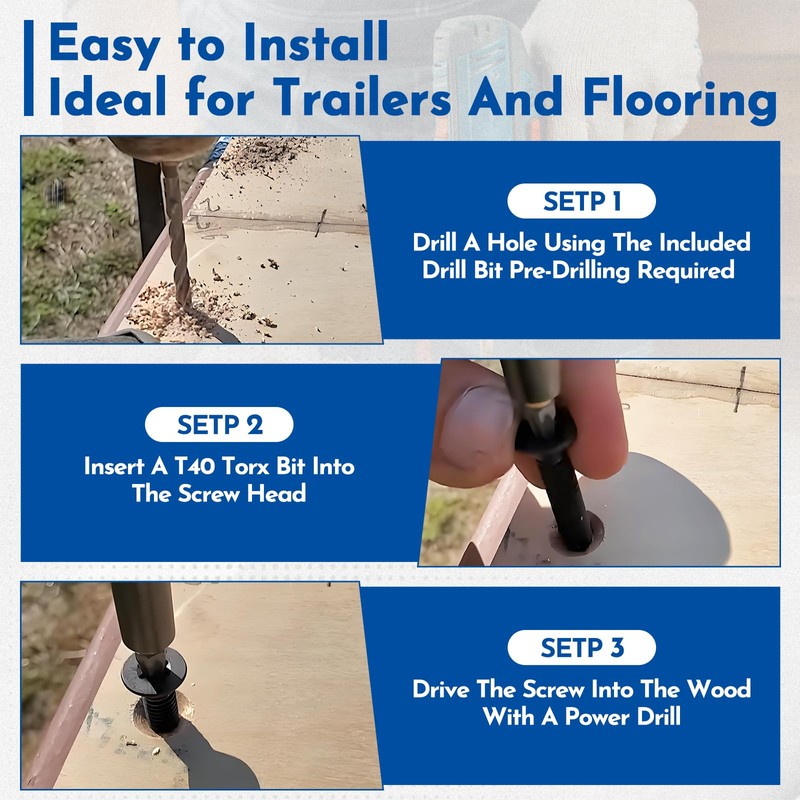 Easy to Install
Ideal for Trailers And Flooring

SETP 1
Drill A Hole Using The Included Drill Bit Pre-Drilling Required

SETP 2
Insert A T40 Torx Bit Into The Screw Head

SETP 3
Drive The Screw Into The Wood With A Power Drill