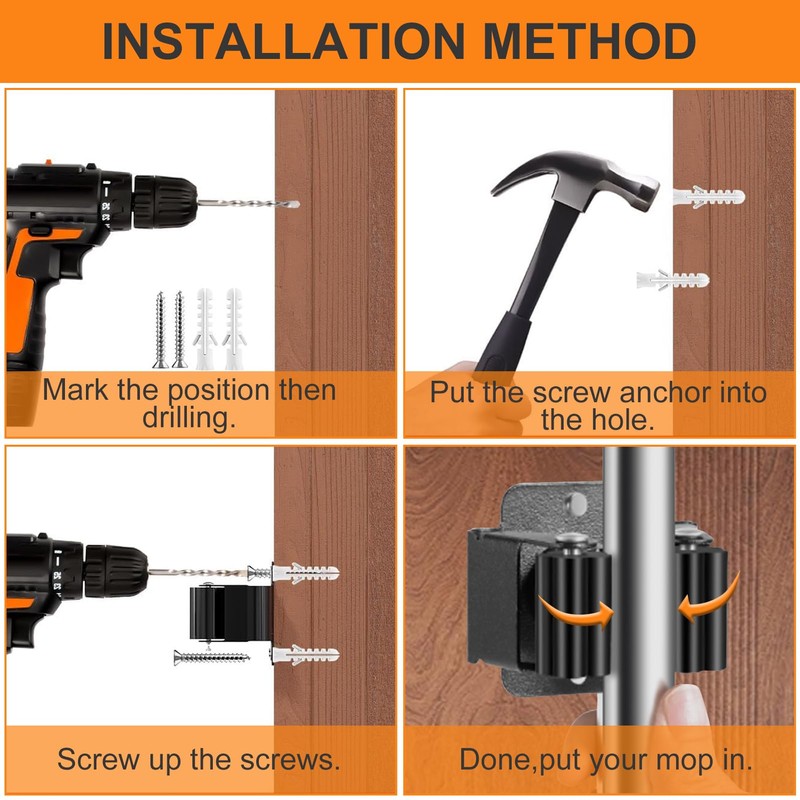 INSTALLATION METHOD

Mark the position then drilling.

Put the screw anchor into the hole.

Screw up the screws.

Done,put your mop in.