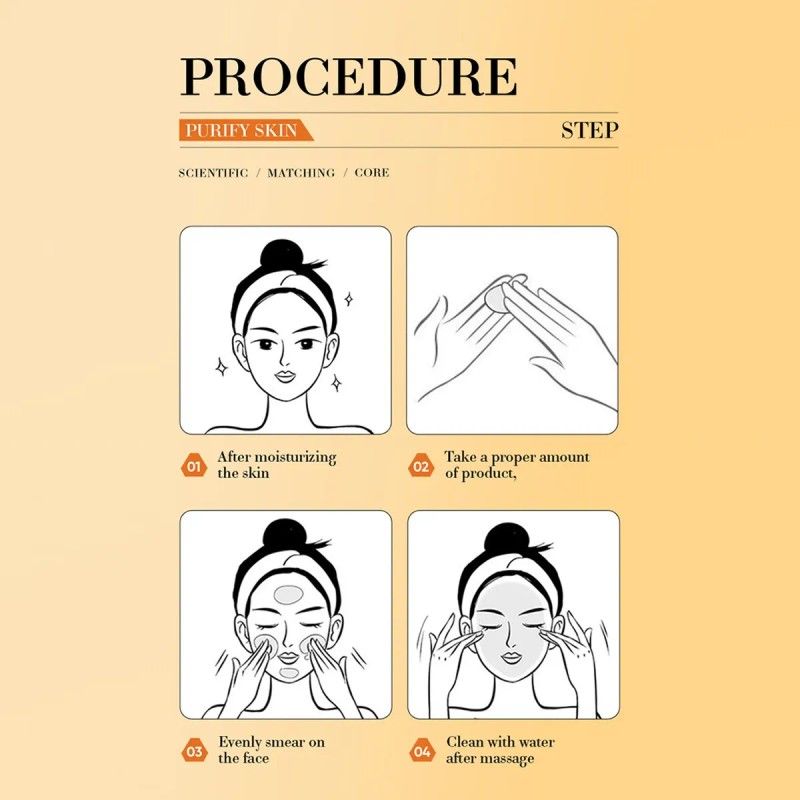 PROCEDURE

PURIFY SKIN

STEP

SCIENTIFIC / MATCHING / CORE

01 After moisturizing the skin

02 Take a proper amount of product,

03 Evenly smear on the face

04 Clean with water after massage