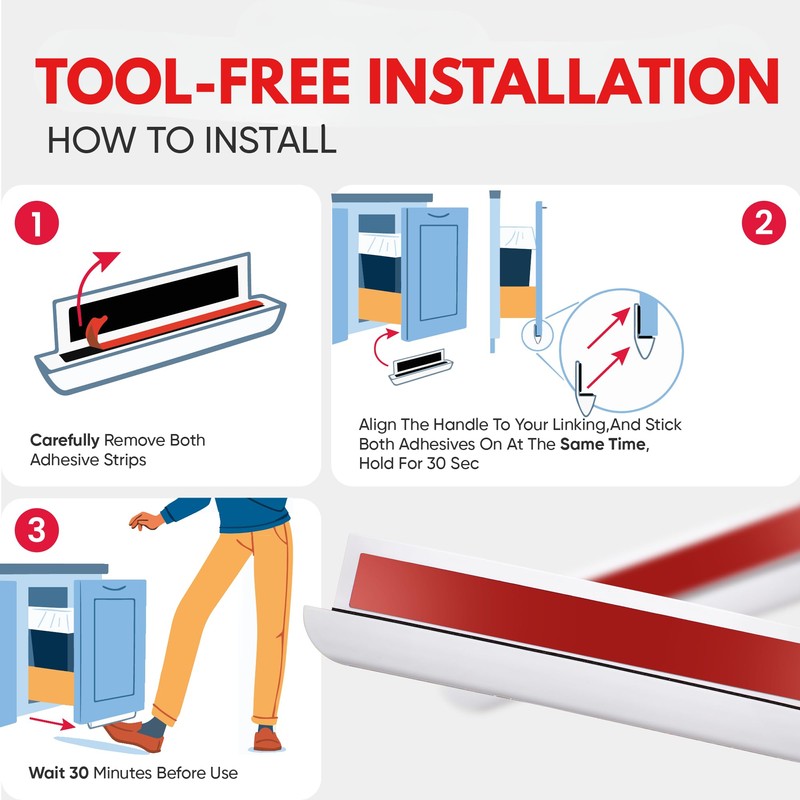 TOOL-FREE INSTALLATION
HOW TO INSTALL

1

Carefully Remove Both Adhesive Strips

2

Align The Handle To Your Linking,And Stick Both Adhesives On At The Same Time, Hold For 30 Sec

3

Wait 30 Minutes Before Use