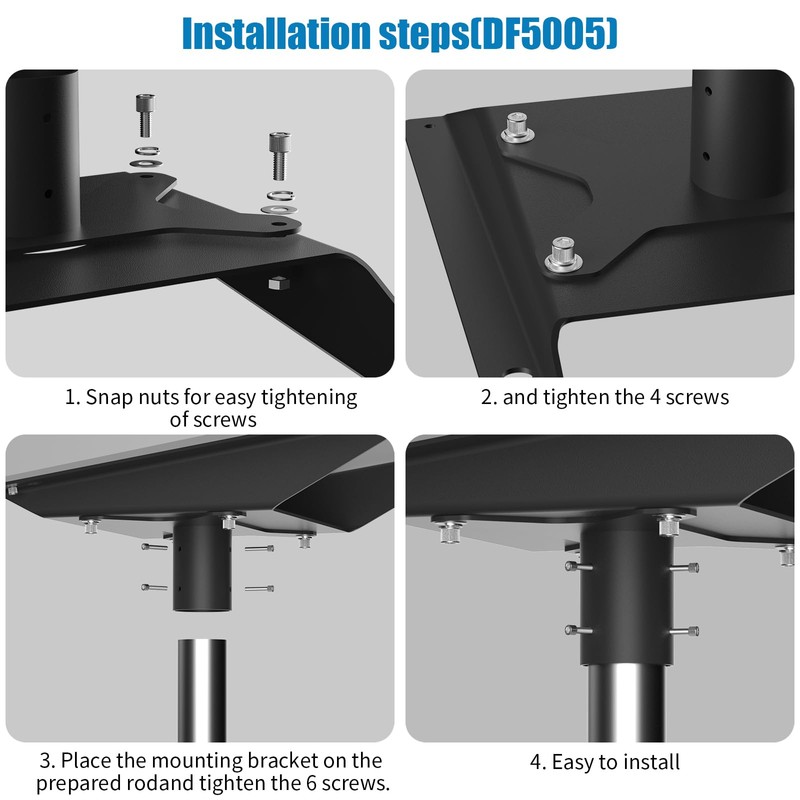 Installation steps(DF5005)

1. Snap nuts for easy tightening of screws

2. and tighten the 4 screws

3. Place the mounting bracket on the prepared rodand tighten the 6 screws.

4. Easy to install