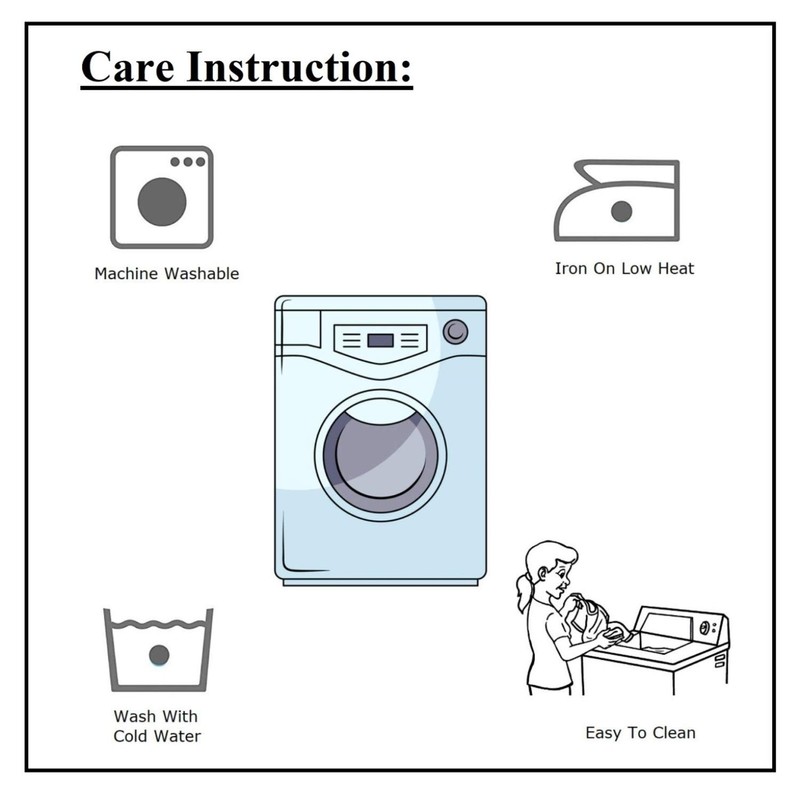 Care Instruction:

Machine Washable

Iron On Low Heat

Wash With Cold Water

Easy To Clean