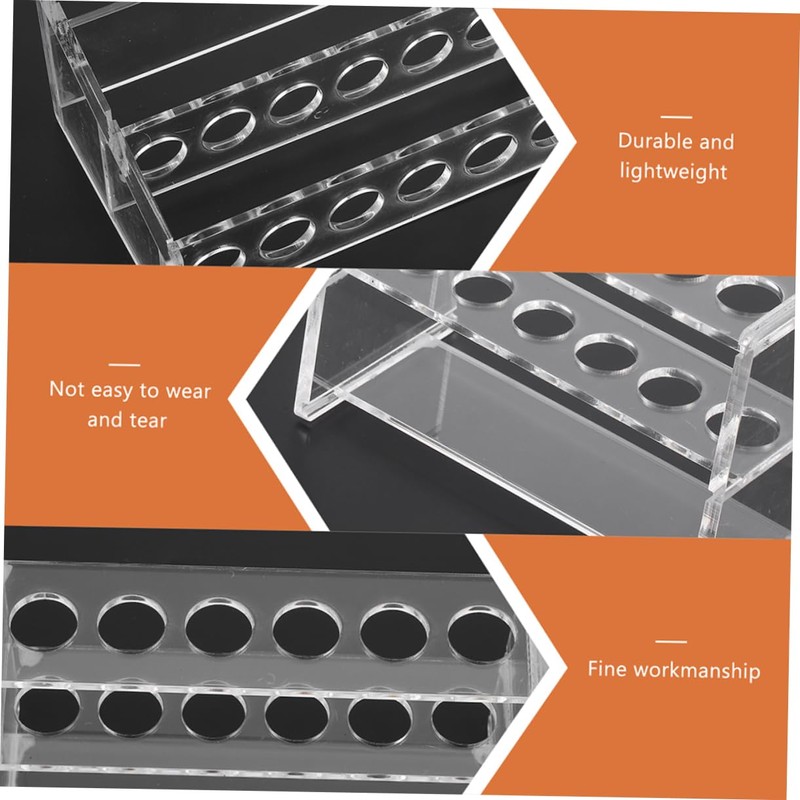 Durable and lightweight

Not easy to wear and tear

Fine workmanship