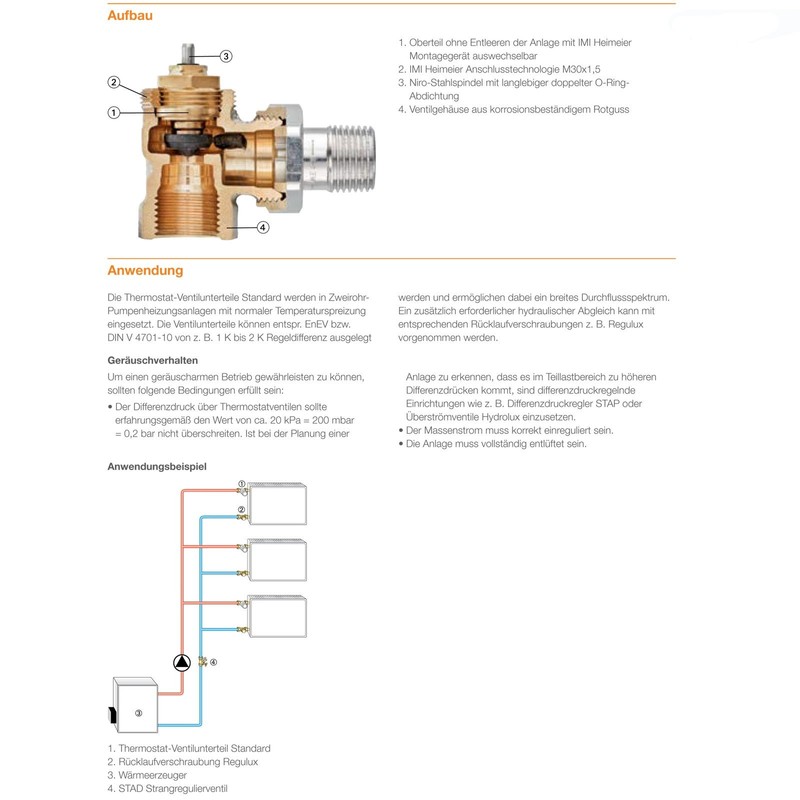 Aufbau

3
2
1
4

1. Oberteil ohne Entleeren der Anlage mit IMI Heimeier Montagegerät auswechselbar
2. IMI Heimeier Anschlusstechnologie M30x1,5
3. Niro-Stahlspindel mit langlebiger doppelter O-Ring-Abdichtung
4. Ventilgehäuse aus korrosionsbeständigem Rotguss

Anwendung

Die Thermostat-Ventilunterteile Standard werden in Zweirohr-Pumpenheizungsanlagen mit normaler Temperaturspreizung eingesetzt. Die Ventilunterteile können entspr. EnEV bzw. DIN V 4701-10 von z. B. 1 K bis 2 K Regeldifferenz ausgelegt werden und ermöglichen dabei ein breites Durchflussspektrum. Ein zusätzlich erforderlicher hydraulischer Abgleich kann mit entsprechenden Rücklaufverschraubungen z. B. Regulux vorgenommen werden.

Geräuschverhalten

Um einen geräuscharmen Betrieb gewährleisten zu können, sollten folgende Bedingungen erfüllt sein:
• Der Differenzdruck über Thermostatventilen sollte erfahrungsgemäß den Wert von ca. 20 kPa = 200 mbar = 0,2 bar nicht überschreiten. Ist bei der Planung einer Anlage zu erkennen, dass es im Teillastbereich zu höheren Differenzdrücken kommt, sind differenzdruckregelnde Einrichtungen wie z. B. Differenzdruckregler STAP oder Überströmventile Hydrolux einzusetzen.
• Der Massenstrom muss korrekt einreguliert sein.
• Die Anlage muss vollständig entlüftet sein.

Anwendungsbeispiel

1
2
4
3

1. Thermostat-Ventilunterteil Standard
2. Rücklaufverschraubung Regulux
3. Wärmeerzeuger
4. STAD Strangregulierventil