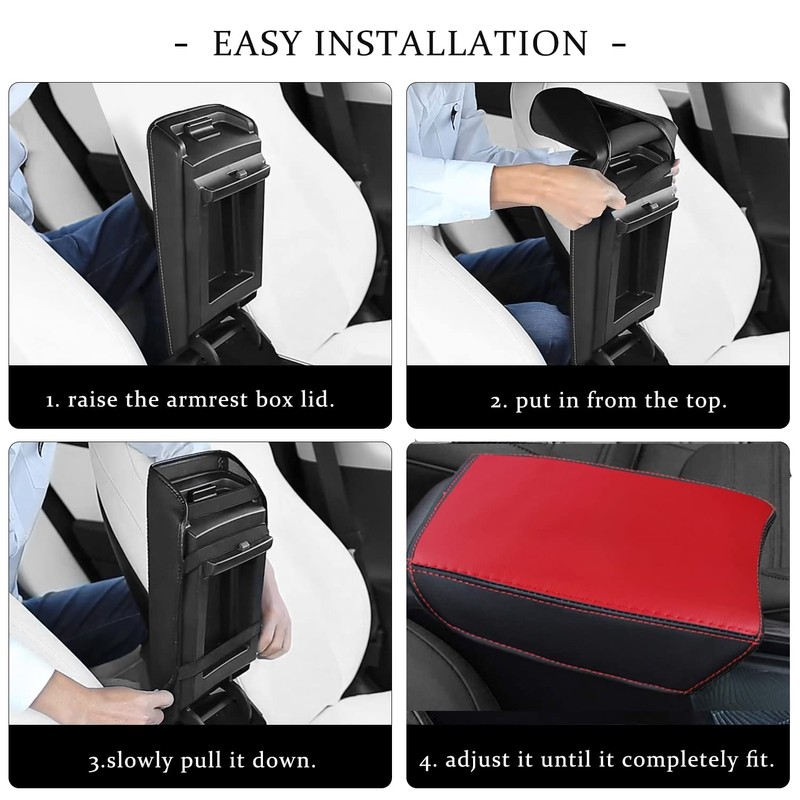 - EASY INSTALLATION -

1. raise the armrest box lid.

2. put in from the top.

3.slowly pull it down.

4. adjust it until it completely fit.