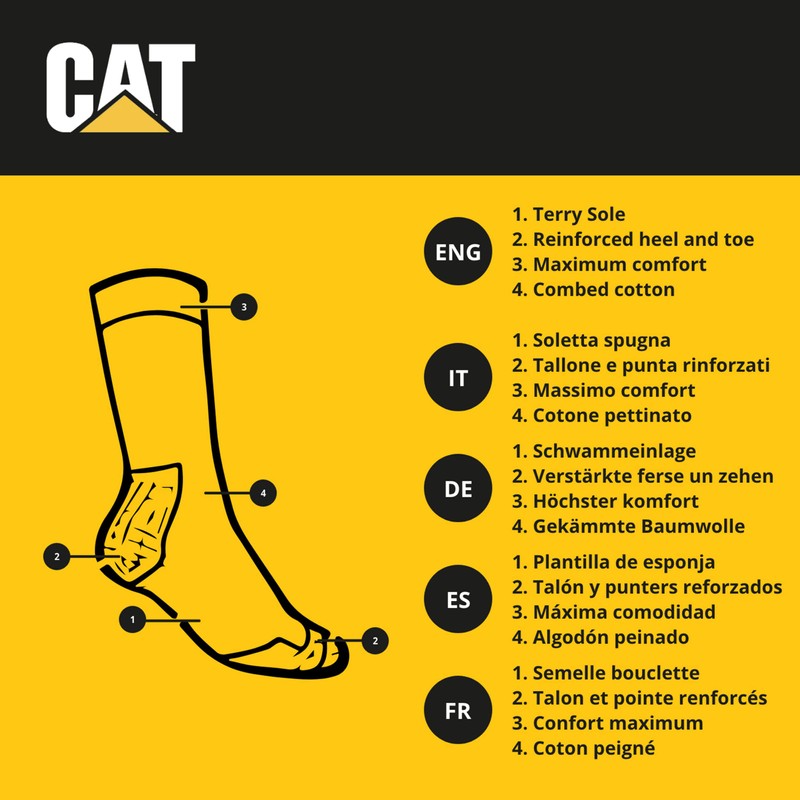 CAT

3

4

2

1

2

ENG
1. Terry Sole
2. Reinforced heel and toe
3. Maximum comfort
4. Combed cotton

IT
1. Soletta spugna
2. Tallone e punta rinforzati
3. Massimo comfort
4. Cotone pettinato

DE
1. Schwammeinlage
2. Verstärkte ferse un zehen
3. Höchster komfort
4. Gekämmte Baumwolle

ES
1. Plantilla de esponja
2. Talón y punters reforzados
3. Máxima comodidad
4. Algodón peinado

FR
1. Semelle bouclette
2. Talon et pointe renforcés
3. Confort maximum
4. Coton peigné