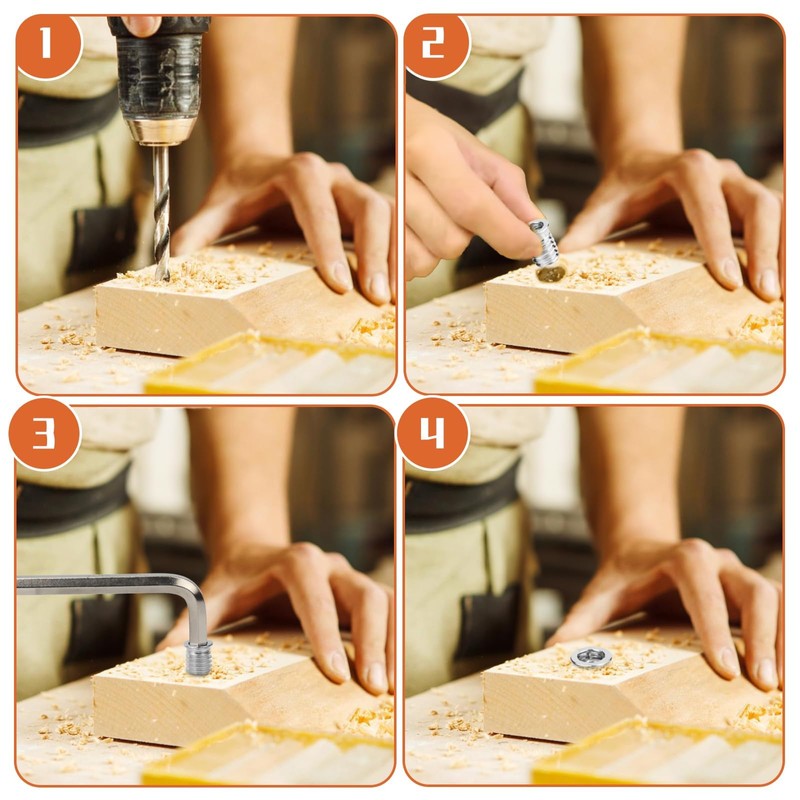 1

2

3

4