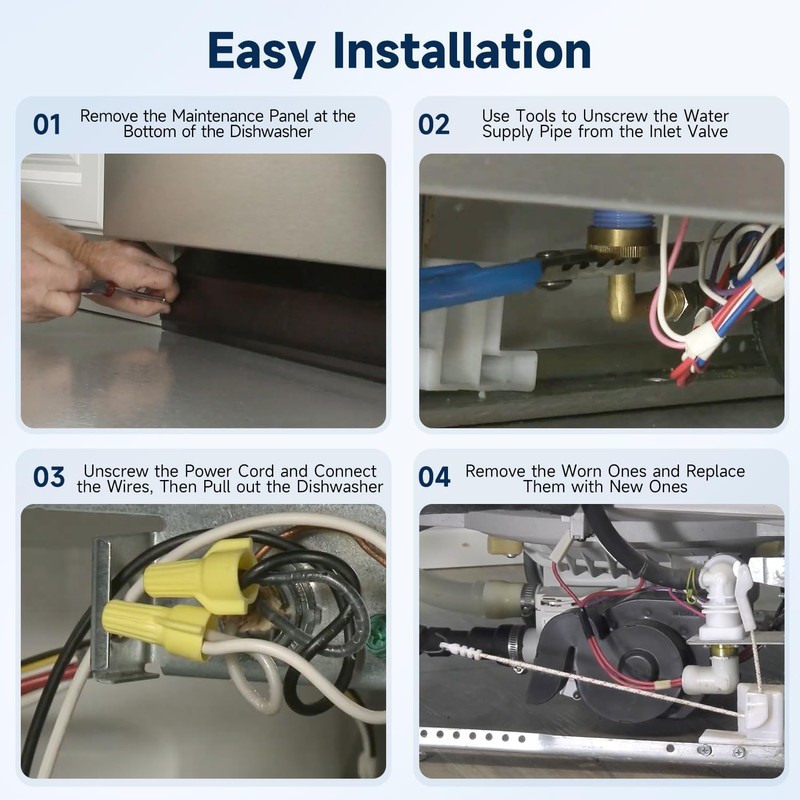 Easy Installation

01 Remove the Maintenance Panel at the Bottom of the Dishwasher

02 Use Tools to Unscrew the Water Supply Pipe from the Inlet Valve

03 Unscrew the Power Cord and Connect the Wires, Then Pull out the Dishwasher

04 Remove the Worn Ones and Replace Them with New Ones