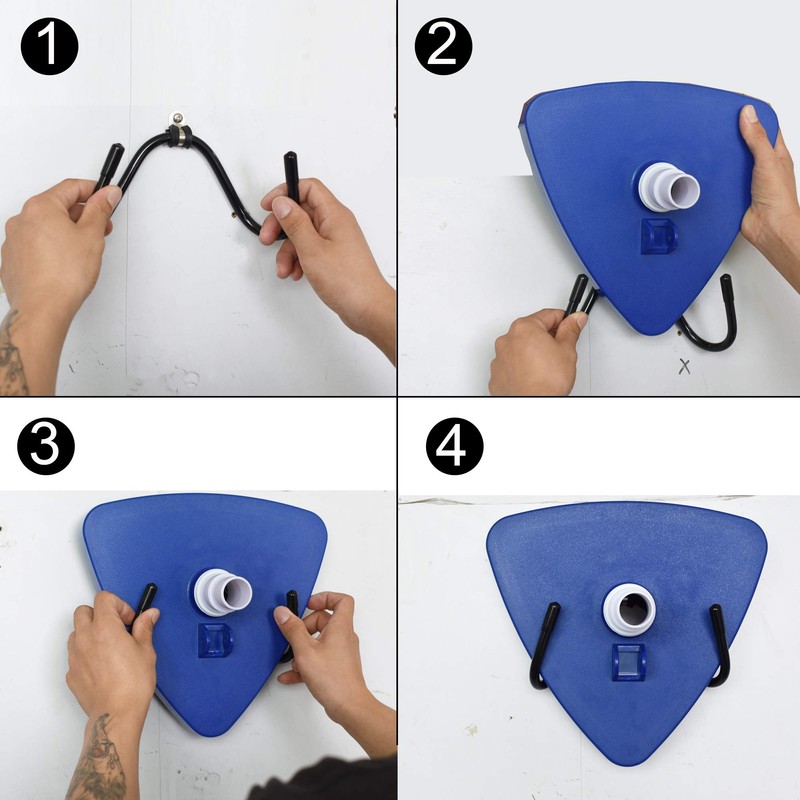 1

2

3

4